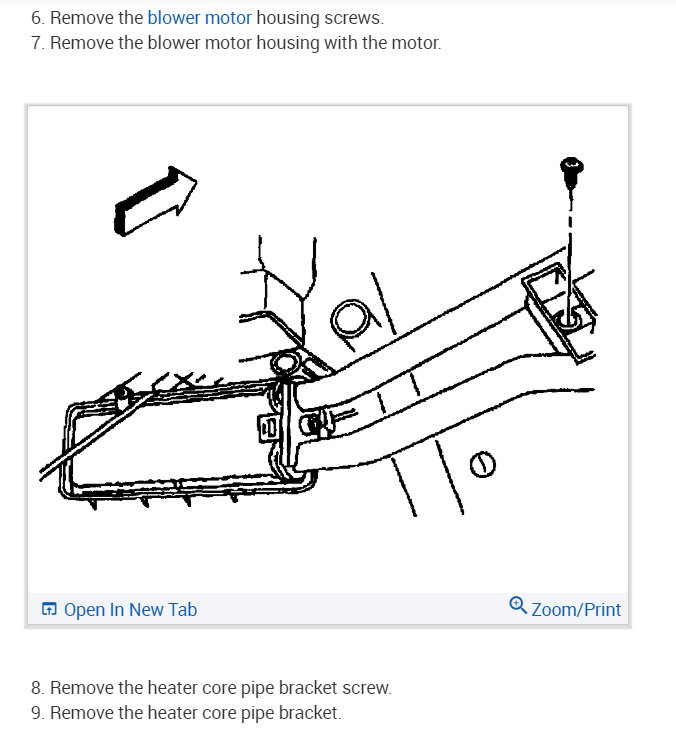 6. Remove the blower motor housing screws.
7. Remove the blower motor housing with the motor.

Open In New Tab
Zoom/Print

8. Remove the heater core pipe bracket screw.
9. Remove the heater core pipe bracket.