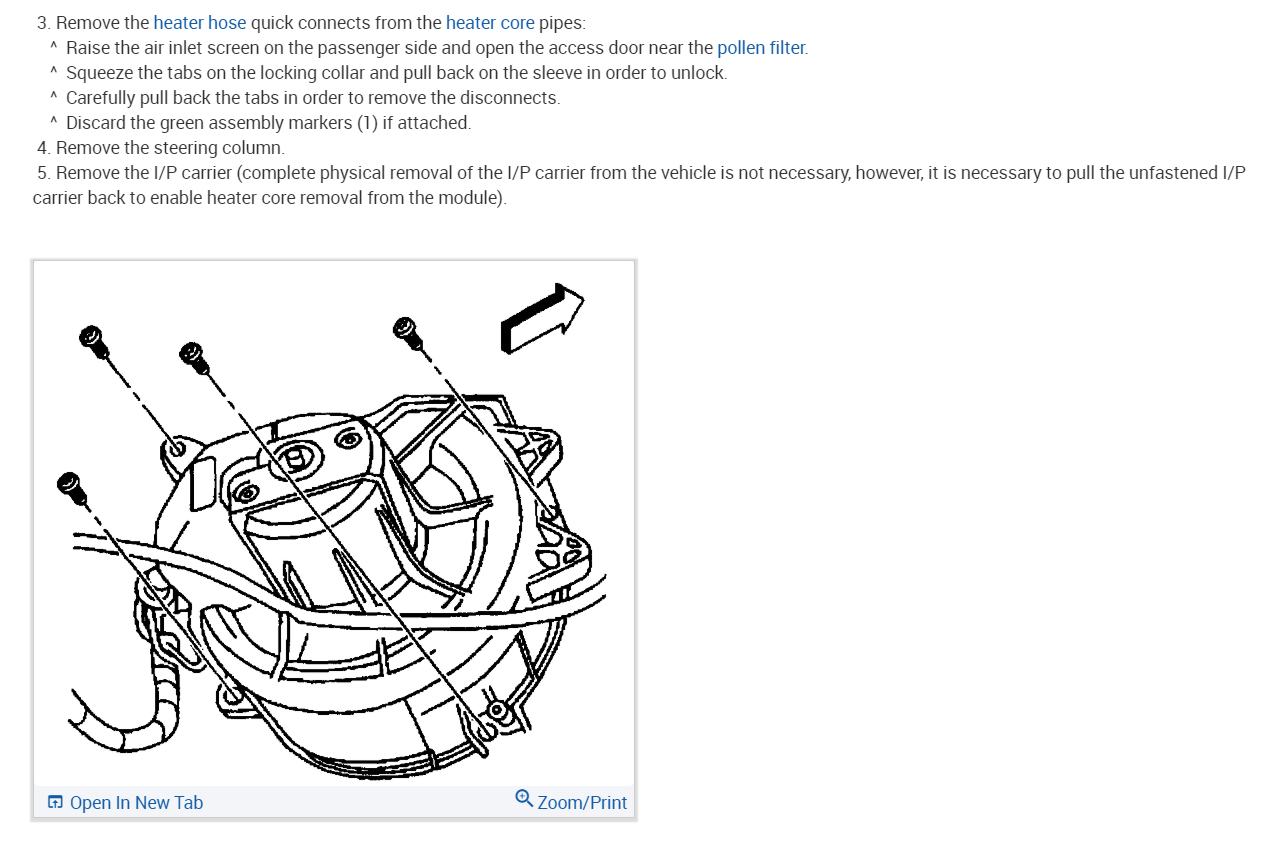 3. Remove the heater hose quick connects from the heater core pipes:
^ Raise the air inlet screen on the passenger side and open the access door near the pollen filter.
^ Squeeze the tabs on the locking collar and pull back on the sleeve in order to unlock.
^ Carefully pull back the tabs in order to remove the disconnects.
^ Discard the green assembly markers (1) if attached.
4. Remove the steering column.
5. Remove the I/P carrier (complete physical removal of the I/P carrier from the vehicle is not necessary, however, it is necessary to pull the unfastened I/P carrier back to enable heater core removal from the module).

Open In New Tab
Zoom/Print