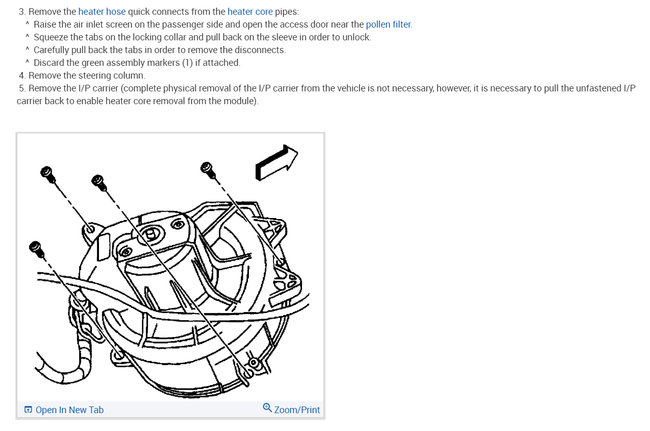 3. Remove the heater hose quick connects from the heater core pipes:
^ Raise the air inlet screen on the passenger side and open the access door near the pollen filter.
^ Squeeze the tabs on the locking collar and pull back on the sleeve in order to unlock.
^ Carefully pull back the tabs in order to remove the disconnects.
^ Discard the green assembly markers (1) if attached.
4. Remove the steering column.
5. Remove the I/P carrier (complete physical removal of the I/P carrier from the vehicle is not necessary, however, it is necessary to pull the unfastened I/P carrier back to enable heater core removal from the module).

Open In New Tab
Zoom/Print