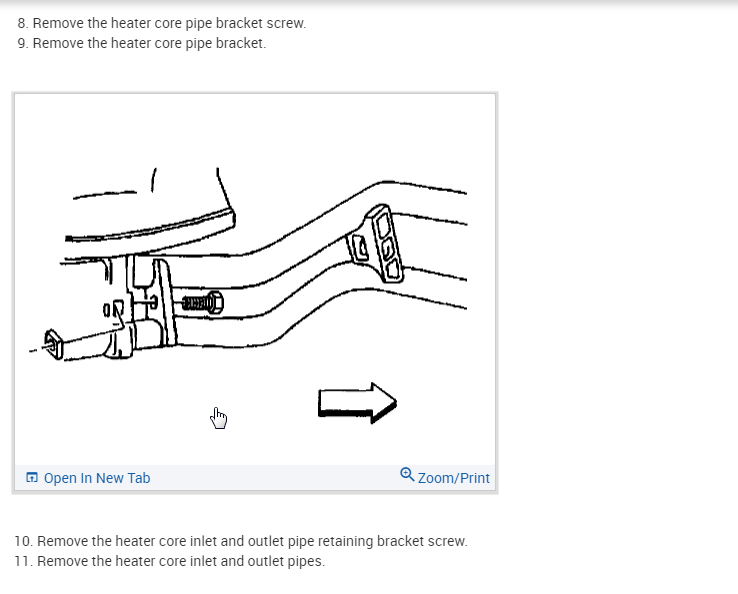 8. Remove the heater core pipe bracket screw.
9. Remove the heater core pipe bracket.

Open In New Tab
Zoom/Print

10. Remove the heater core inlet and outlet pipe retaining bracket screw.
11. Remove the heater core inlet and outlet pipes.