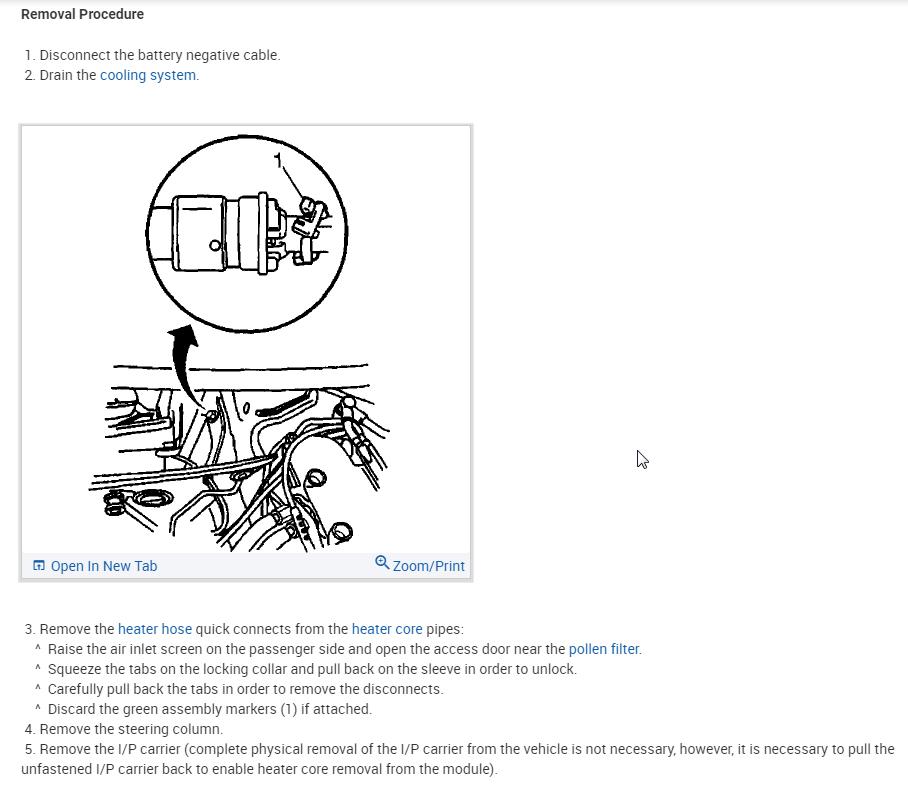 Removal Procedure

1. Disconnect the battery negative cable.
2. Drain the cooling system.

1

Open In New Tab
Zoom/Print

3. Remove the heater hose quick connects from the heater core pipes:
^ Raise the air inlet screen on the passenger side and open the access door near the pollen filter.
^ Squeeze the tabs on the locking collar and pull back on the sleeve in order to unlock.
^ Carefully pull back the tabs in order to remove the disconnects.
^ Discard the green assembly markers (1) if attached.
4. Remove the steering column.
5. Remove the I/P carrier (complete physical removal of the I/P carrier from the vehicle is not necessary, however, it is necessary to pull the unfastened I/P carrier back to enable heater core removal from the module).