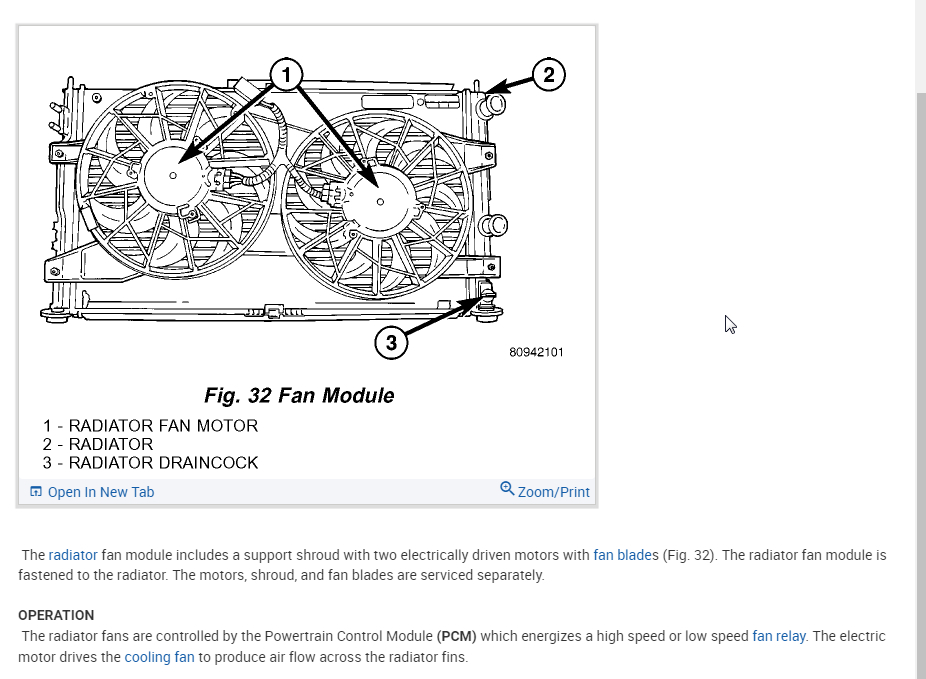 1
2
3
80942101

Fig. 32 Fan Module

1 - RADIATOR FAN MOTOR
2 - RADIATOR
3 - RADIATOR DRAINCOCK

Open In New Tab
Zoom/Print

The radiator fan module includes a support shroud with two electrically driven motors with fan blades (Fig. 32). The radiator fan module is fastened to the radiator. The motors, shroud, and fan blades are serviced separately.

OPERATION
The radiator fans are controlled by the Powertrain Control Module (PCM) which energizes a high speed or low speed fan relay. The electric motor drives the cooling fan to produce air flow across the radiator fins.