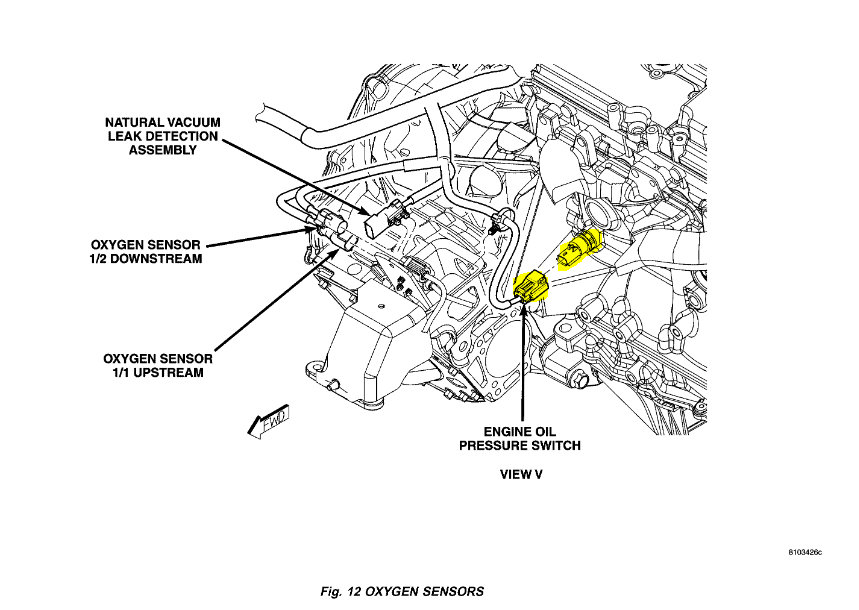 NATURAL VACUUM LEAK DETECTION ASSEMBLY

OXYGEN SENSOR 1/2 DOWNSTREAM

OXYGEN SENSOR 1/1 UPSTREAM

FWD

ENGINE OIL PRESSURE SWITCH

VIEW V

8103426c

Fig. 12 OXYGEN SENSORS