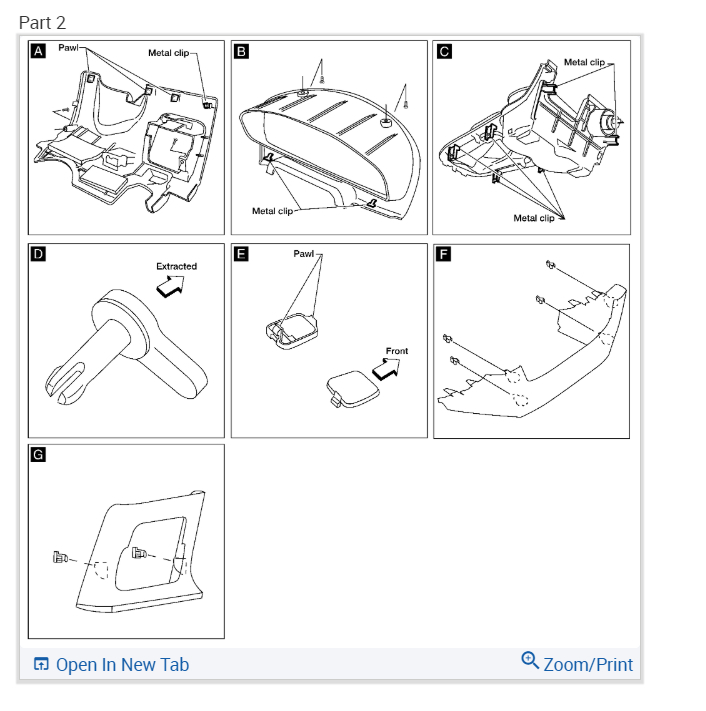 Part 2

A
Pawl
Metal clip

B
Metal clip

C
Metal clip
Metal clip

D
Extracted

E
Pawl
Front

F

G

Open In New Tab
Zoom/Print