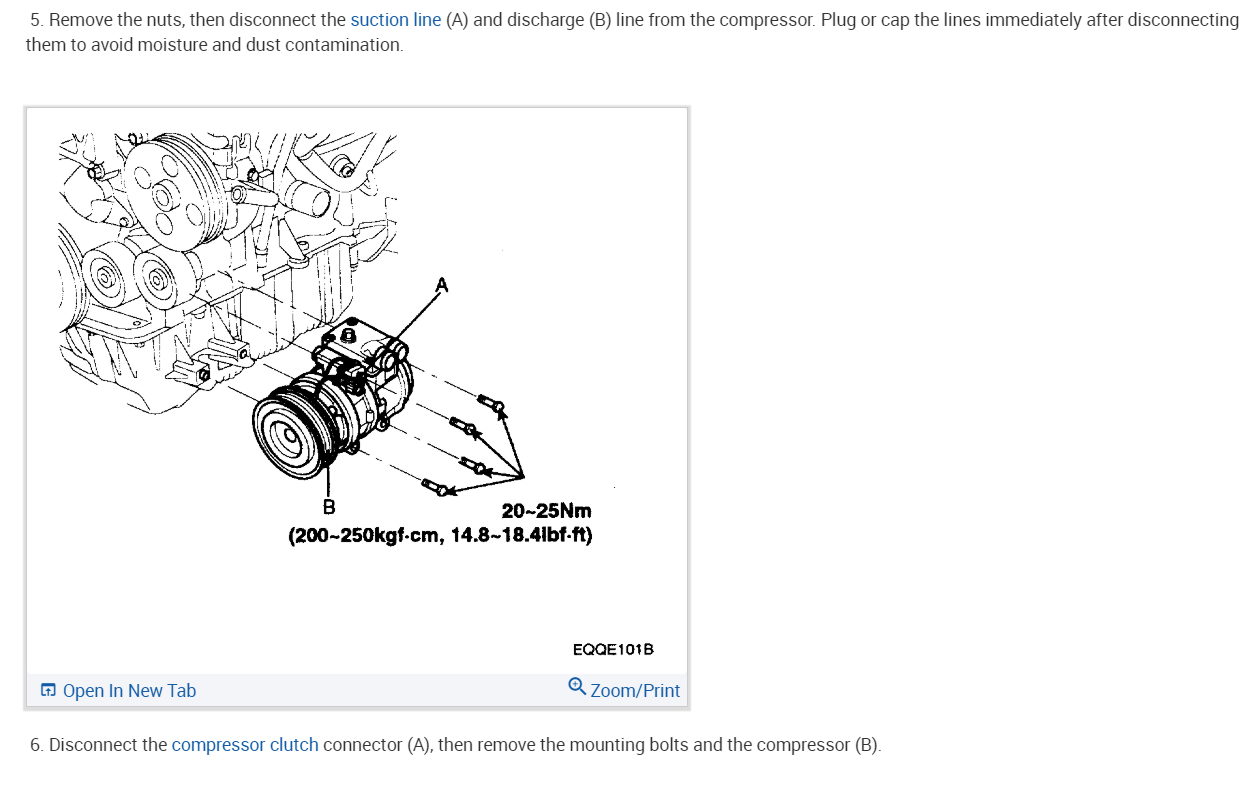 5. Remove the nuts, then disconnect the suction line (A) and discharge (B) line from the compressor. Plug or cap the lines immediately after disconnecting them to avoid moisture and dust contamination.

A

B

20~25Nm
(200~250kgf·cm, 14.8~18.4lbf·ft)

EQQE101B

Open In New Tab

Zoom/Print

6. Disconnect the compressor clutch connector (A), then remove the mounting bolts and the compressor (B).