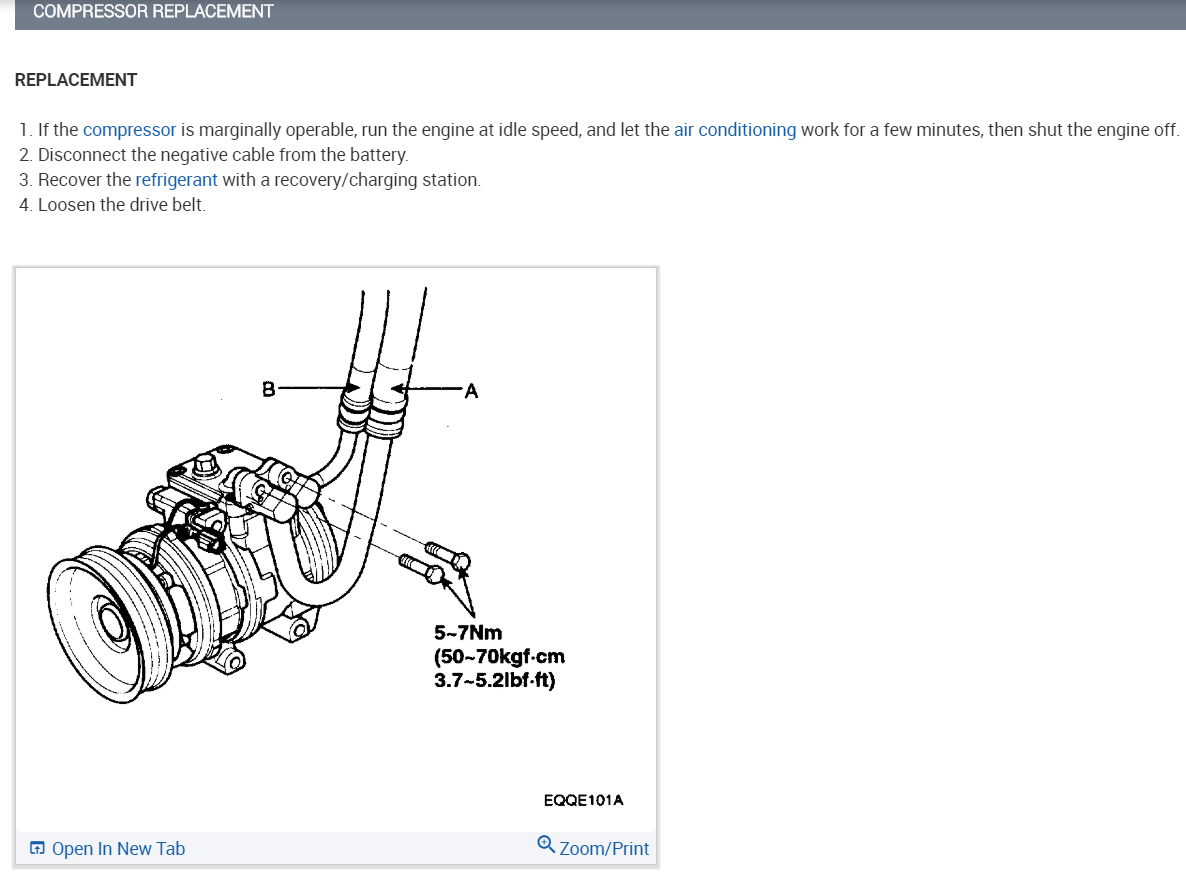 COMPRESSOR REPLACEMENT

REPLACEMENT

1. If the compressor is marginally operable, run the engine at idle speed, and let the air conditioning work for a few minutes, then shut the engine off.
2. Disconnect the negative cable from the battery.
3. Recover the refrigerant with a recovery/charging station.
4. Loosen the drive belt.

B
A
5~7Nm
(50~70kgf·cm
3.7~5.2lbf·ft)
EQQE101A

Open In New Tab
Zoom/Print