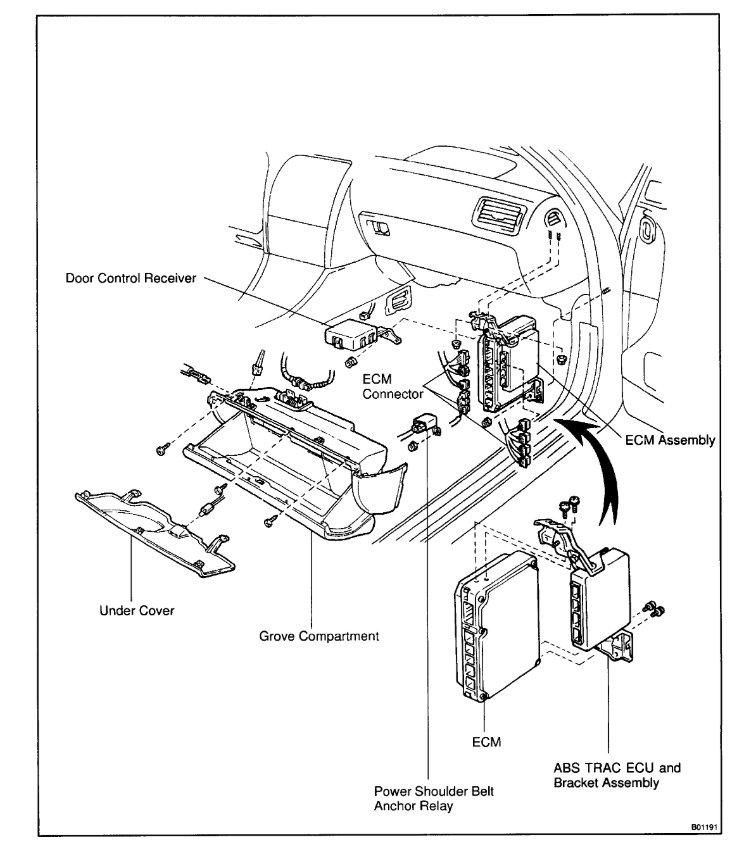 Door Control Receiver

ECM Connector

ECM Assembly

Under Cover

Grove Compartment

ECM

ABS TRAC ECU and Bracket Assembly

Power Shoulder Belt Anchor Relay

B01191