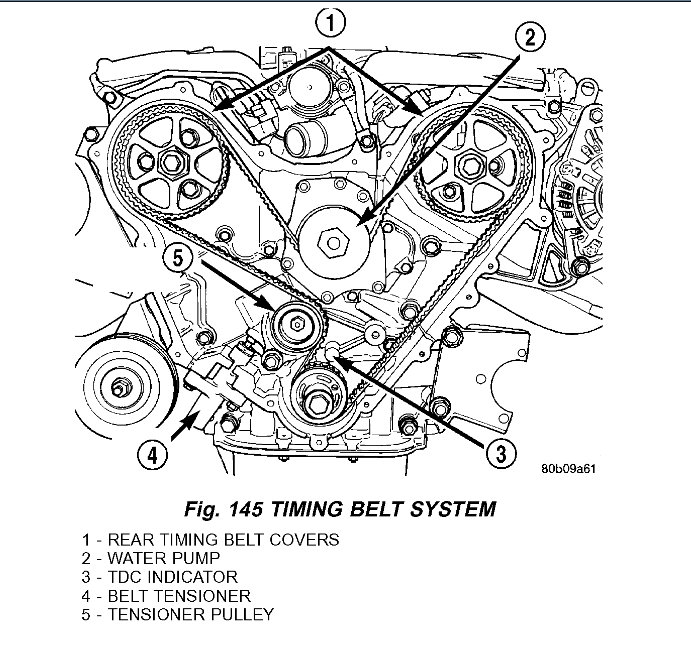 1
2
5
4
3
80b09a61

Fig. 145 TIMING BELT SYSTEM

1 - REAR TIMING BELT COVERS
2 - WATER PUMP
3 - TDC INDICATOR
4 - BELT TENSIONER
5 - TENSIONER PULLEY