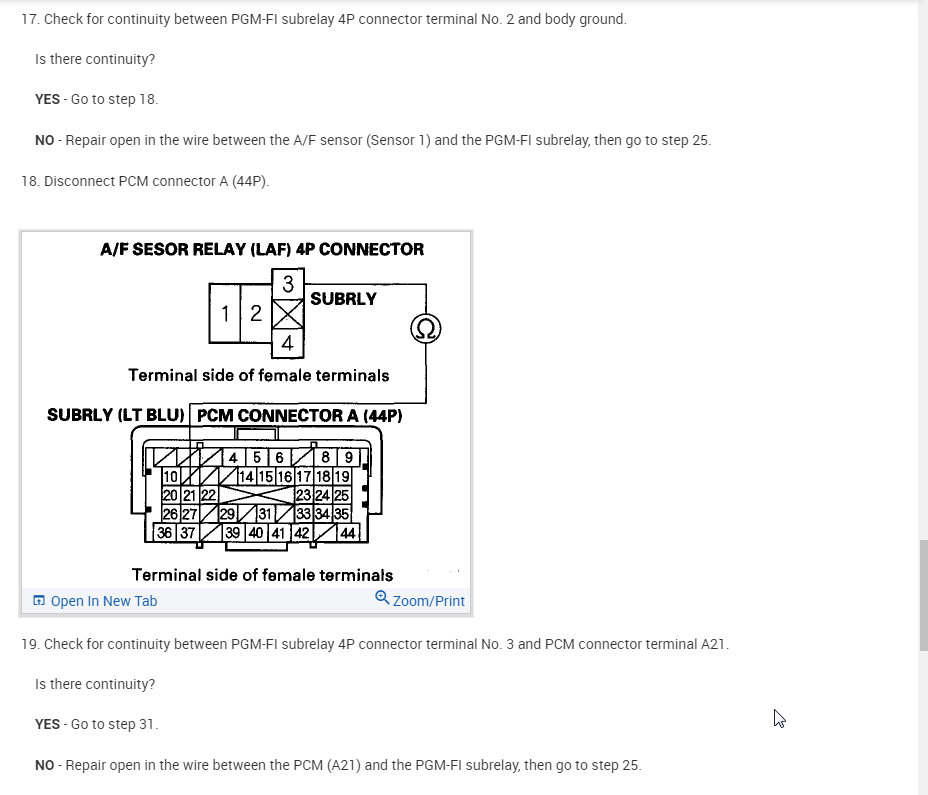 17. Check for continuity between PGM-FI subrelay 4P connector terminal No. 2 and body ground.

Is there continuity?

YES - Go to step 18.

NO - Repair open in the wire between the A/F sensor (Sensor 1) and the PGM-FI subrelay, then go to step 25.

18. Disconnect PCM connector A (44P).

A/F SESOR RELAY (LAF) 4P CONNECTOR

1 2 3 4

SUBRLY

Ω

Terminal side of female terminals

SUBRLY (LT BLU)

PCM CONNECTOR A (44P)

4 5 6 8 9
10 14 15 16 17 18 19
20 21 22 23 24 25
26 27 29 31 33 34 35
36 37 39 40 41 42 44

Terminal side of female terminals

Open In New Tab

Zoom/Print

19. Check for continuity between PGM-FI subrelay 4P connector terminal No. 3 and PCM connector terminal A21.

Is there continuity?

YES - Go to step 31.

NO - Repair open in the wire between the PCM (A21) and the PGM-FI subrelay, then go to step 25.