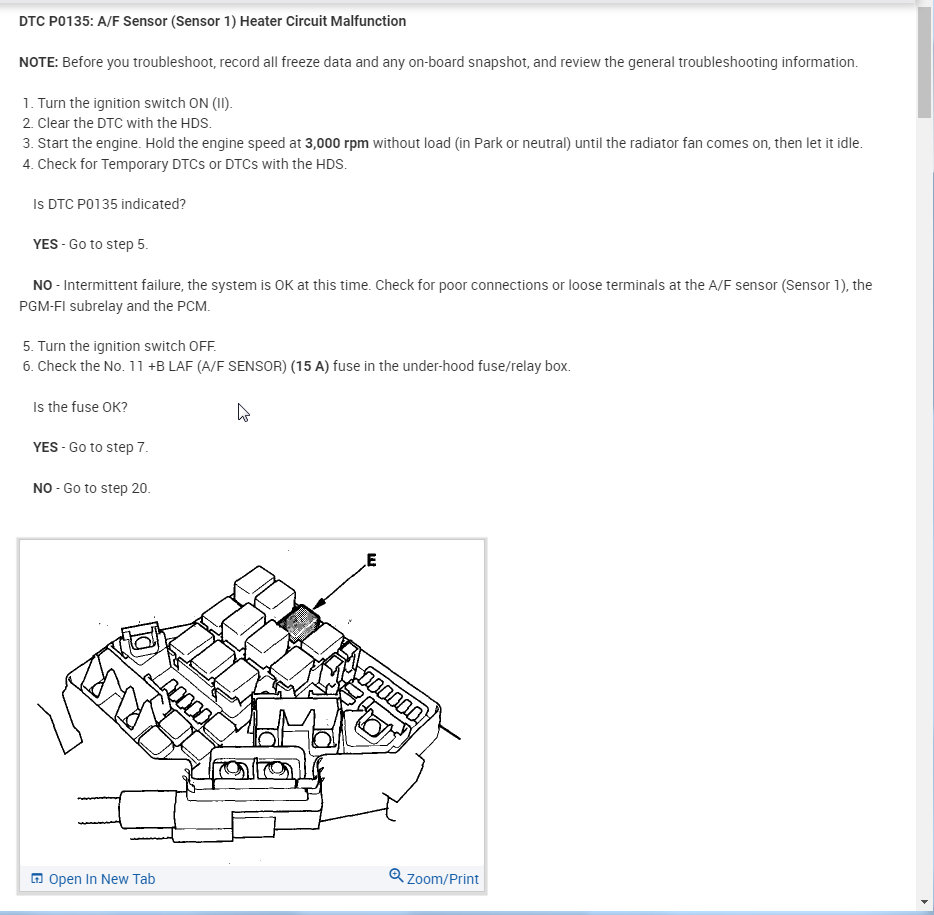 DTC P0135: A/F Sensor (Sensor 1) Heater Circuit Malfunction

NOTE: Before you troubleshoot, record all freeze data and any on-board snapshot, and review the general troubleshooting information.

1. Turn the ignition switch ON (II).
2. Clear the DTC with the HDS.
3. Start the engine. Hold the engine speed at 3,000 rpm without load (in Park or neutral) until the radiator fan comes on, then let it idle.
4. Check for Temporary DTCs or DTCs with the HDS.

Is DTC P0135 indicated?

YES - Go to step 5.

NO - Intermittent failure, the system is OK at this time. Check for poor connections or loose terminals at the A/F sensor (Sensor 1), the PGM-FI subrelay and the PCM.

5. Turn the ignition switch OFF.
6. Check the No. 11 +B LAF (A/F SENSOR) (15 A) fuse in the under-hood fuse/relay box.

Is the fuse OK?

YES - Go to step 7.

NO - Go to step 20.

E

Open In New Tab

Zoom/Print