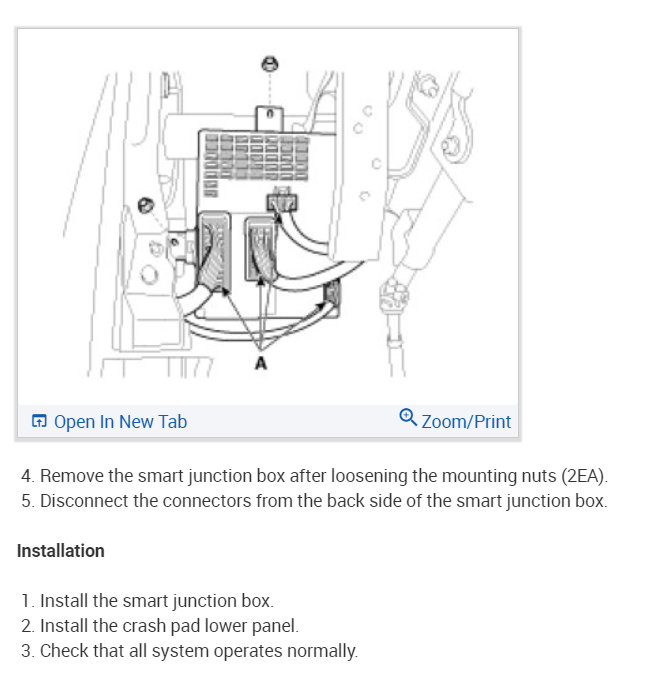 A

Open In New Tab

Zoom/Print

4. Remove the smart junction box after loosening the mounting nuts (2EA).
5. Disconnect the connectors from the back side of the smart junction box.

Installation

1. Install the smart junction box.
2. Install the crash pad lower panel.
3. Check that all system operates normally.