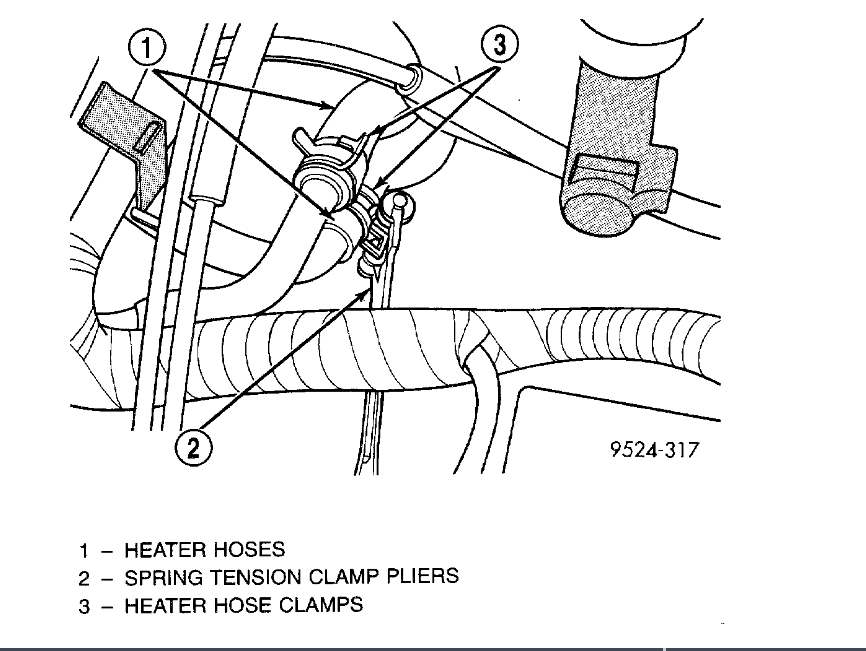 1

3

2

9524-317

1 – HEATER HOSES
2 – SPRING TENSION CLAMP PLIERS
3 – HEATER HOSE CLAMPS