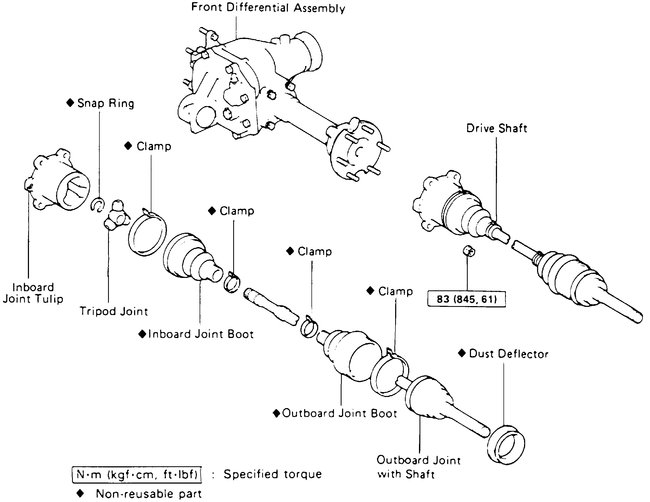 Front Differential Assembly

◆ Snap Ring

◆ Clamp

Drive Shaft

◆ Clamp

◆ Clamp

Inboard Joint Tulip

Tripod Joint

◆ Inboard Joint Boot

◆ Clamp

83 (845, 61)

◆ Dust Deflector

◆ Outboard Joint Boot

Outboard Joint with Shaft

N·m (kgf·cm, ft·lbf) : Specified torque

◆ Non-reusable part