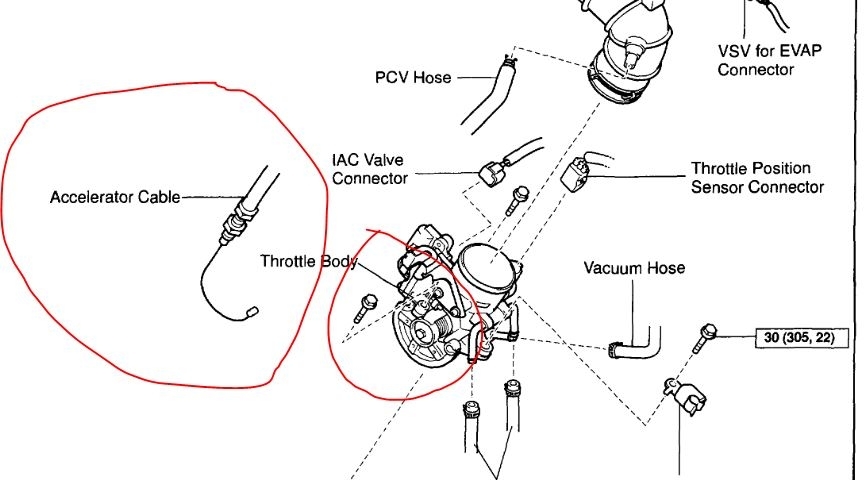 VSV for EVAP Connector

PCV Hose

IAC Valve Connector

Throttle Position Sensor Connector

Accelerator Cable

Throttle Body

Vacuum Hose

30 (305, 22)