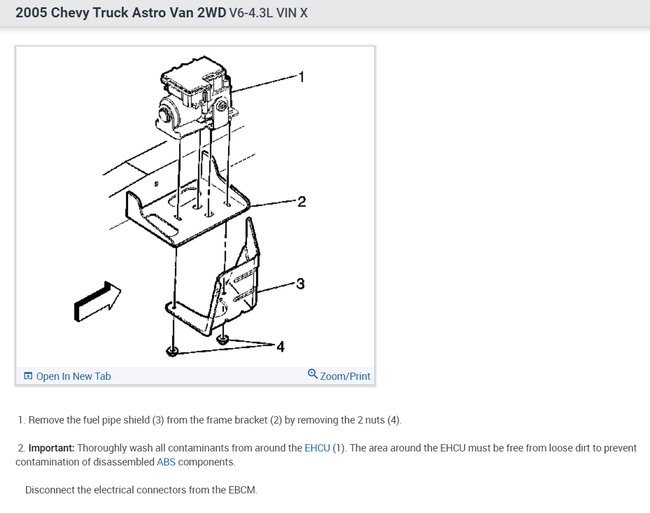 2005 Chevy Truck Astro Van 2WD V6-4.3L VIN X

1
2
3
4

Open In New Tab
Zoom/Print

1. Remove the fuel pipe shield (3) from the frame bracket (2) by removing the 2 nuts (4).

2. Important: Thoroughly wash all contaminants from around the EHCU (1). The area around the EHCU must be free from loose dirt to prevent contamination of disassembled ABS components.

Disconnect the electrical connectors from the EBCM.