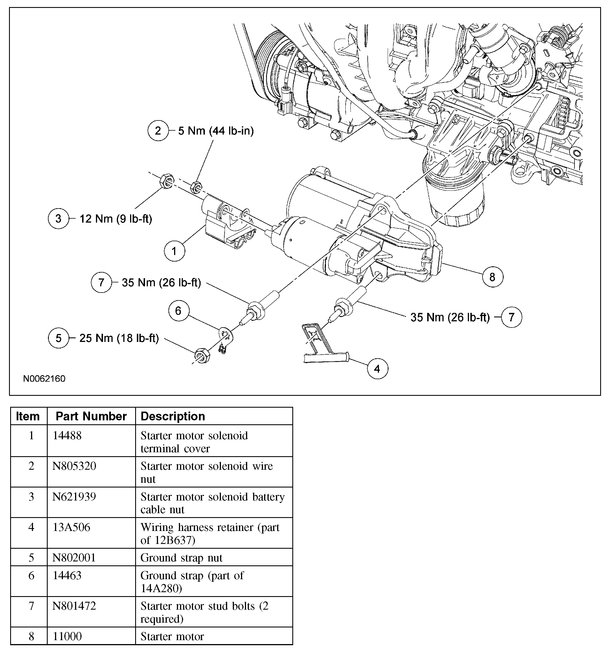 2 5 Nm (44 lb-in)

3 12 Nm (9 lb-ft)

1

7 35 Nm (26 lb-ft)

8

6

35 Nm (26 lb-ft) 7

5 25 Nm (18 lb-ft)

4

N0062160

| Item | Part Number | Description |
|---|---|---|
| 1 | 14488 | Starter motor solenoid terminal cover |
| 2 | N805320 | Starter motor solenoid wire nut |
| 3 | N621939 | Starter motor solenoid battery cable nut |
| 4 | 13A506 | Wiring harness retainer (part of 12B637) |
| 5 | N802001 | Ground strap nut |
| 6 | 14463 | Ground strap (part of 14A280) |
| 7 | N801472 | Starter motor stud bolts (2 required) |
| 8 | 11000 | Starter motor |