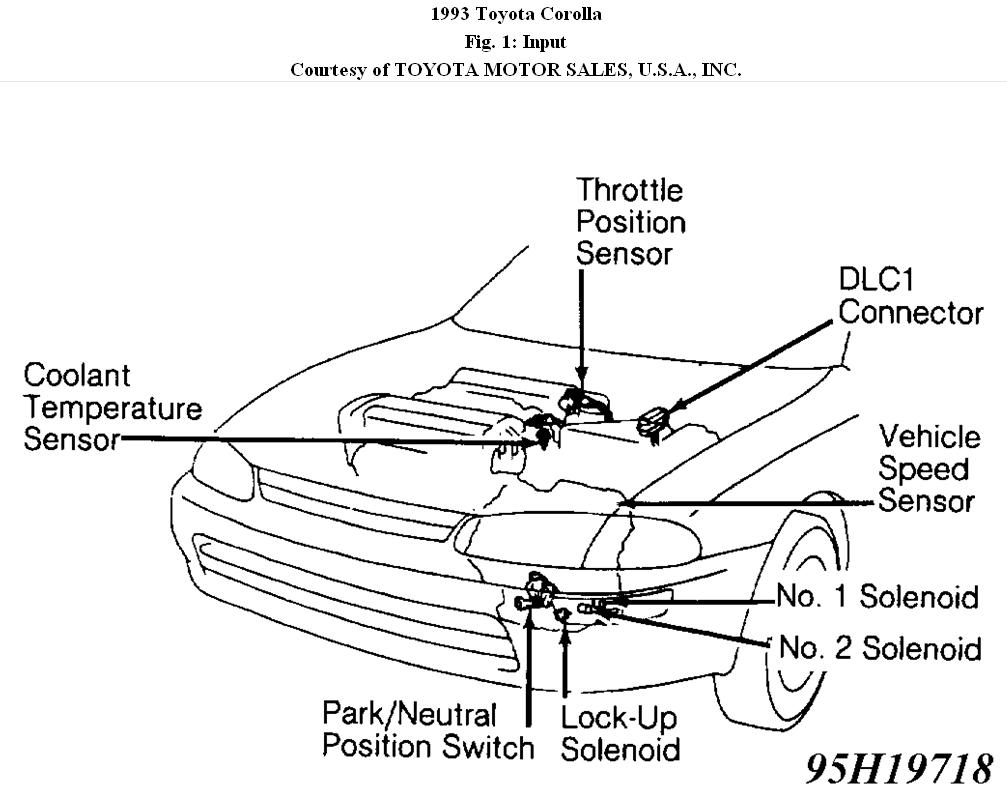 1993 Toyota Corolla
Fig. 1: Input
Courtesy of TOYOTA MOTOR SALES, U.S.A., INC.

Throttle Position Sensor

DLC1 Connector

Coolant Temperature Sensor

Vehicle Speed Sensor

No. 1 Solenoid

No. 2 Solenoid

Park/Neutral Position Switch

Lock-Up Solenoid

95H19718