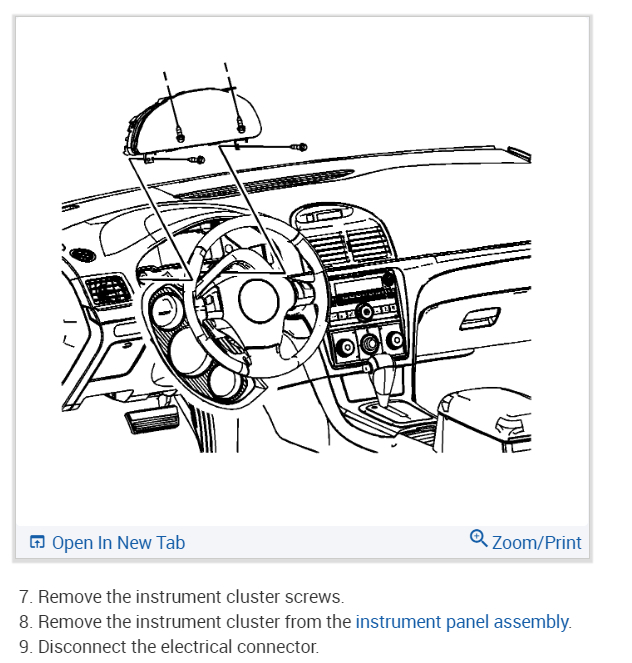 Open In New Tab

Zoom/Print

7. Remove the instrument cluster screws.
8. Remove the instrument cluster from the instrument panel assembly.
9. Disconnect the electrical connector.