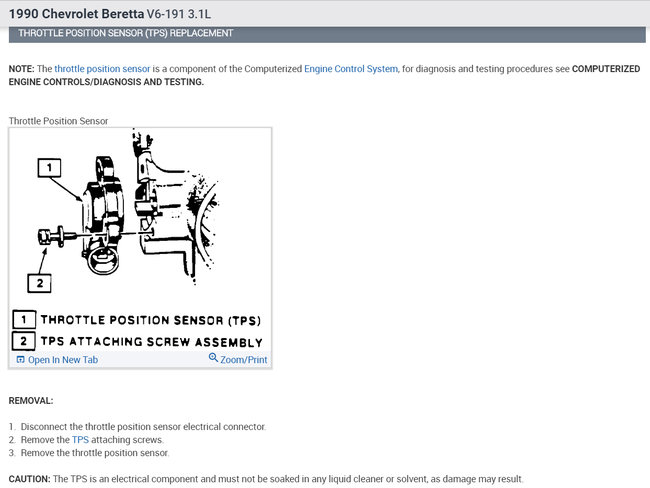 1990 Chevrolet Beretta V6-191 3.1L

THROTTLE POSITION SENSOR (TPS) REPLACEMENT

NOTE: The throttle position sensor is a component of the Computerized Engine Control System, for diagnosis and testing procedures see COMPUTERIZED ENGINE CONTROLS/DIAGNOSIS AND TESTING.

Throttle Position Sensor

1

2

1 THROTTLE POSITION SENSOR (TPS)
2 TPS ATTACHING SCREW ASSEMBLY

Open In New Tab

Zoom/Print

REMOVAL:

1. Disconnect the throttle position sensor electrical connector.
2. Remove the TPS attaching screws.
3. Remove the throttle position sensor.

CAUTION: The TPS is an electrical component and must not be soaked in any liquid cleaner or solvent, as damage may result.