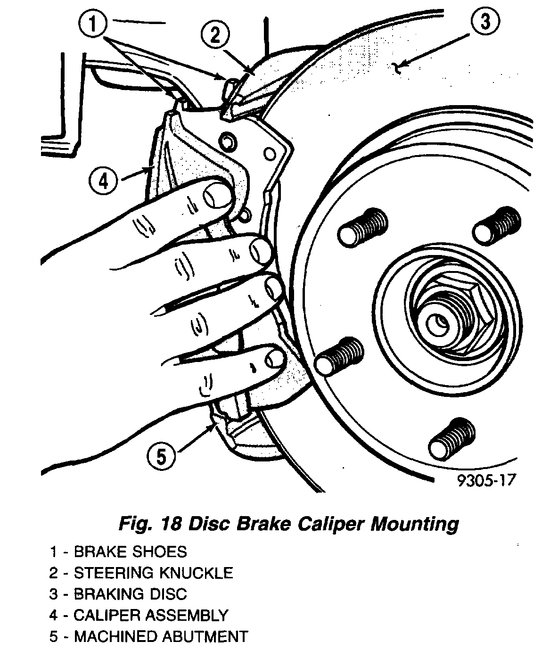 1
2
3
4
5
9305-17

Fig. 18 Disc Brake Caliper Mounting

1 - BRAKE SHOES
2 - STEERING KNUCKLE
3 - BRAKING DISC
4 - CALIPER ASSEMBLY
5 - MACHINED ABUTMENT