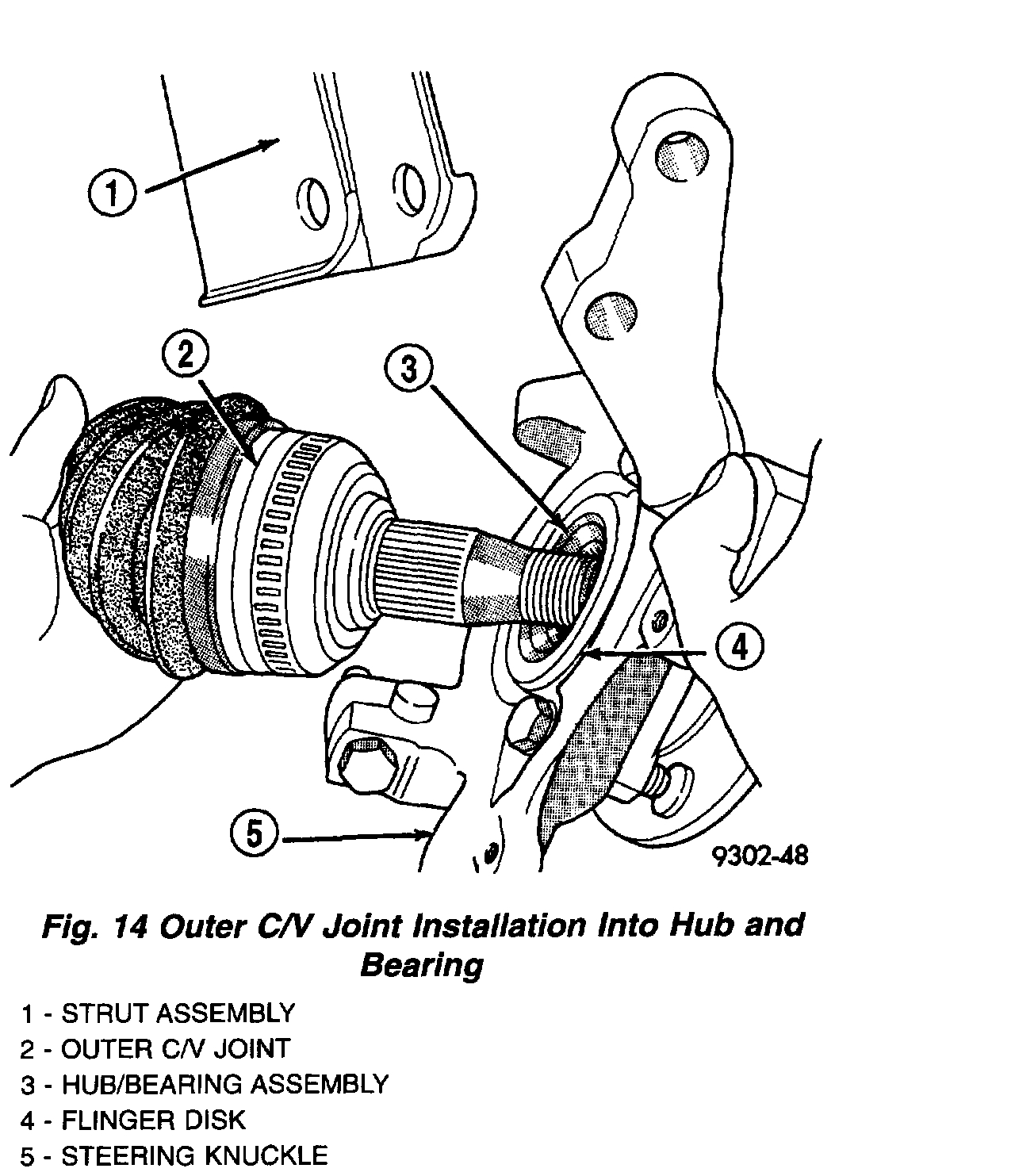 1

2

3

4

5

9302-48

Fig. 14 Outer C/V Joint Installation Into Hub and Bearing

1 - STRUT ASSEMBLY
2 - OUTER C/V JOINT
3 - HUB/BEARING ASSEMBLY
4 - FLINGER DISK
5 - STEERING KNUCKLE