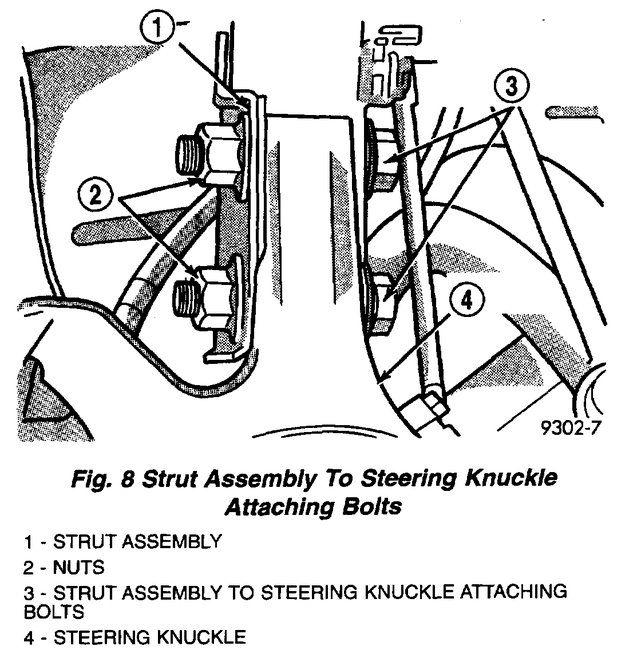 1

2

3

4

9302-7

Fig. 8 Strut Assembly To Steering Knuckle Attaching Bolts

1 - STRUT ASSEMBLY
2 - NUTS
3 - STRUT ASSEMBLY TO STEERING KNUCKLE ATTACHING BOLTS
4 - STEERING KNUCKLE