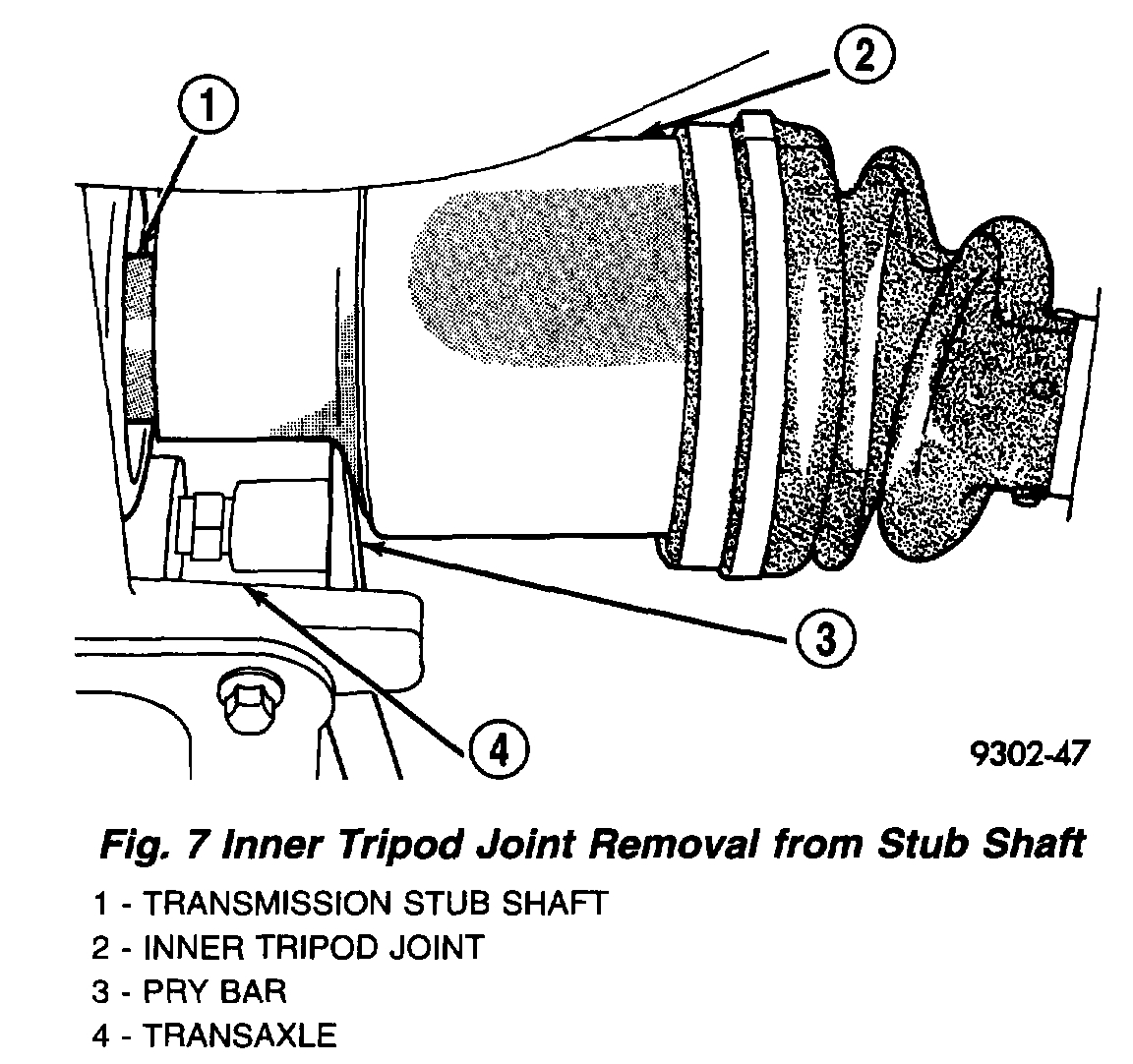 1

2

3

4

9302-47

Fig. 7 Inner Tripod Joint Removal from Stub Shaft

1 - TRANSMISSION STUB SHAFT
2 - INNER TRIPOD JOINT
3 - PRY BAR
4 - TRANSAXLE