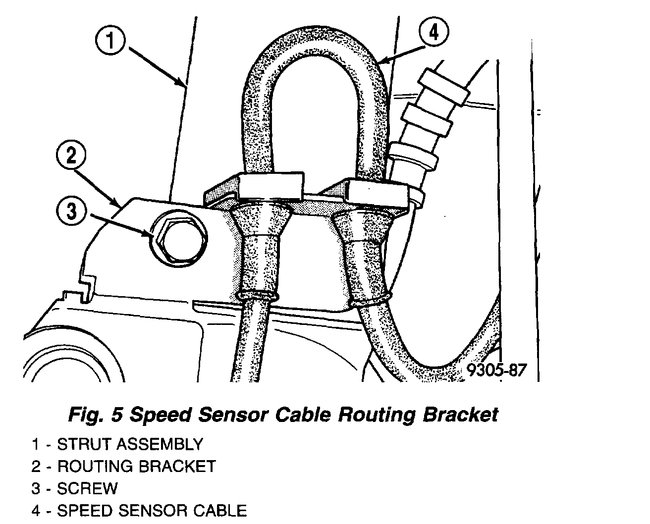 1
4
2
3
9305-87

Fig. 5 Speed Sensor Cable Routing Bracket

1 - STRUT ASSEMBLY
2 - ROUTING BRACKET
3 - SCREW
4 - SPEED SENSOR CABLE