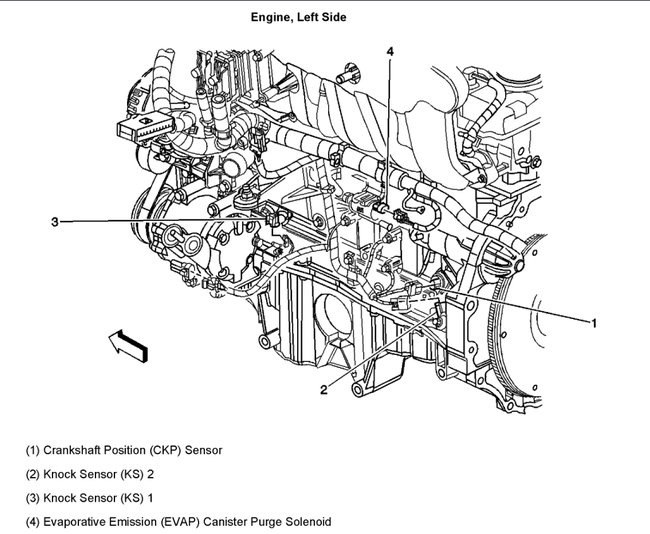 Engine, Left Side

4

3

1

2

(1) Crankshaft Position (CKP) Sensor

(2) Knock Sensor (KS) 2

(3) Knock Sensor (KS) 1

(4) Evaporative Emission (EVAP) Canister Purge Solenoid