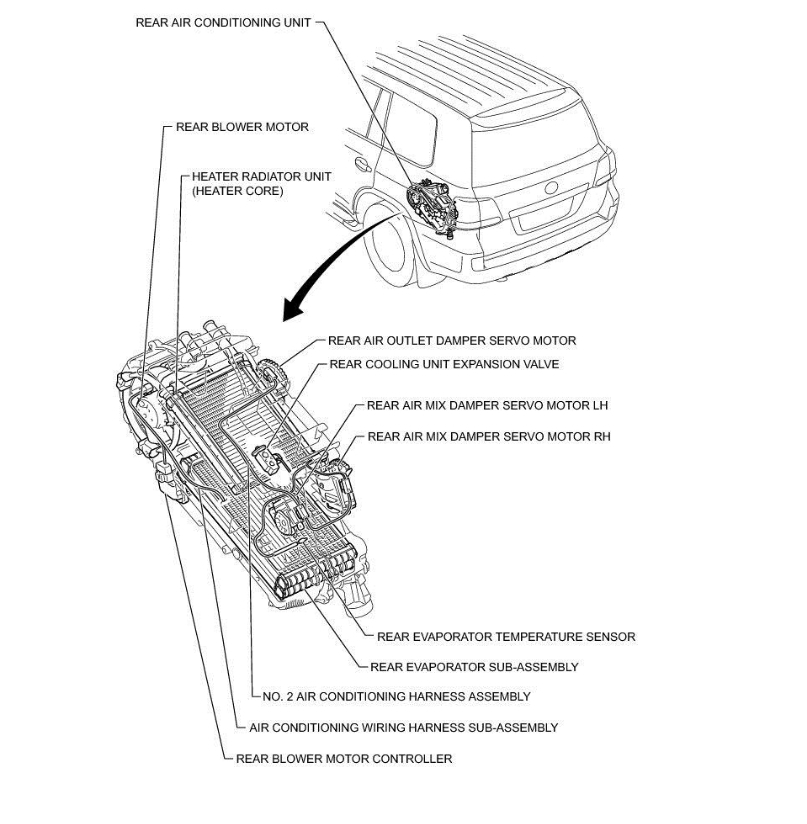 REAR AIR CONDITIONING UNIT

REAR BLOWER MOTOR

HEATER RADIATOR UNIT
(HEATER CORE)

REAR AIR OUTLET DAMPER SERVO MOTOR

REAR COOLING UNIT EXPANSION VALVE

REAR AIR MIX DAMPER SERVO MOTOR LH

REAR AIR MIX DAMPER SERVO MOTOR RH

REAR EVAPORATOR TEMPERATURE SENSOR

REAR EVAPORATOR SUB-ASSEMBLY

NO. 2 AIR CONDITIONING HARNESS ASSEMBLY

AIR CONDITIONING WIRING HARNESS SUB-ASSEMBLY

REAR BLOWER MOTOR CONTROLLER