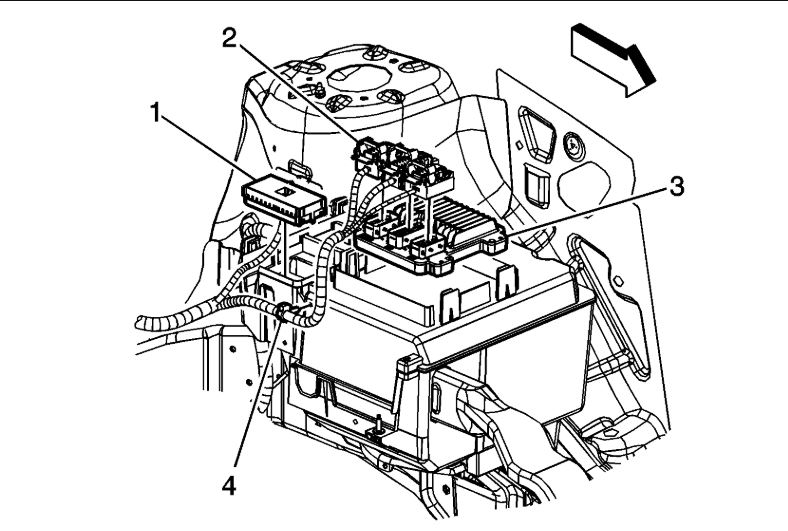 2
1
3
4