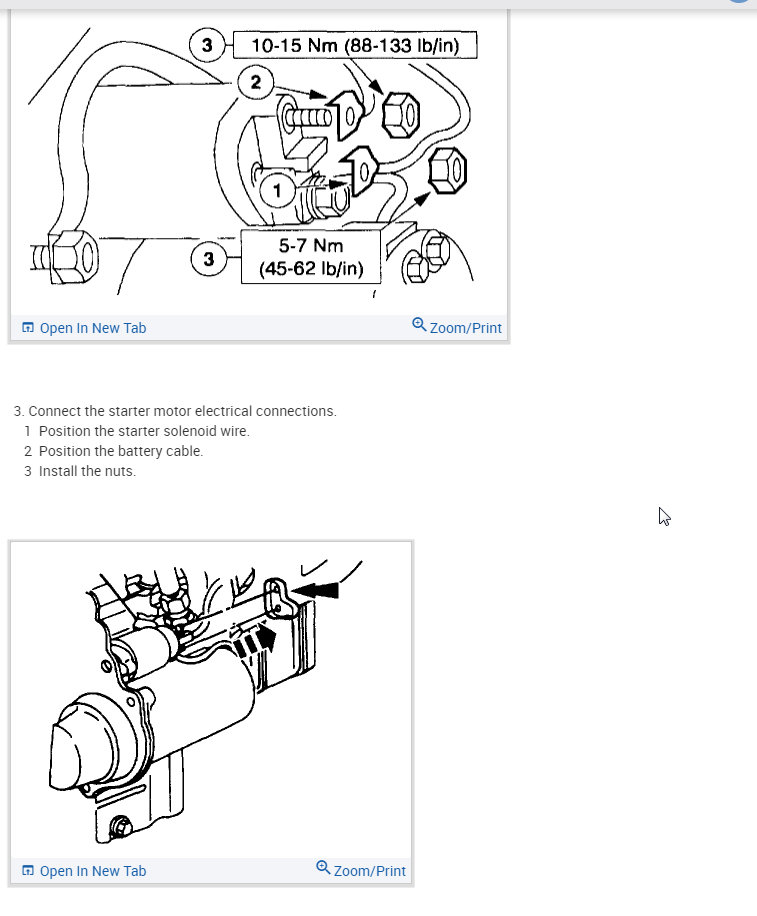 3 10-15 Nm (88-133 lb/in)

2

1

3 5-7 Nm (45-62 lb/in)

Open In New Tab

Zoom/Print

3. Connect the starter motor electrical connections.
1 Position the starter solenoid wire.
2 Position the battery cable.
3 Install the nuts.

Open In New Tab

Zoom/Print