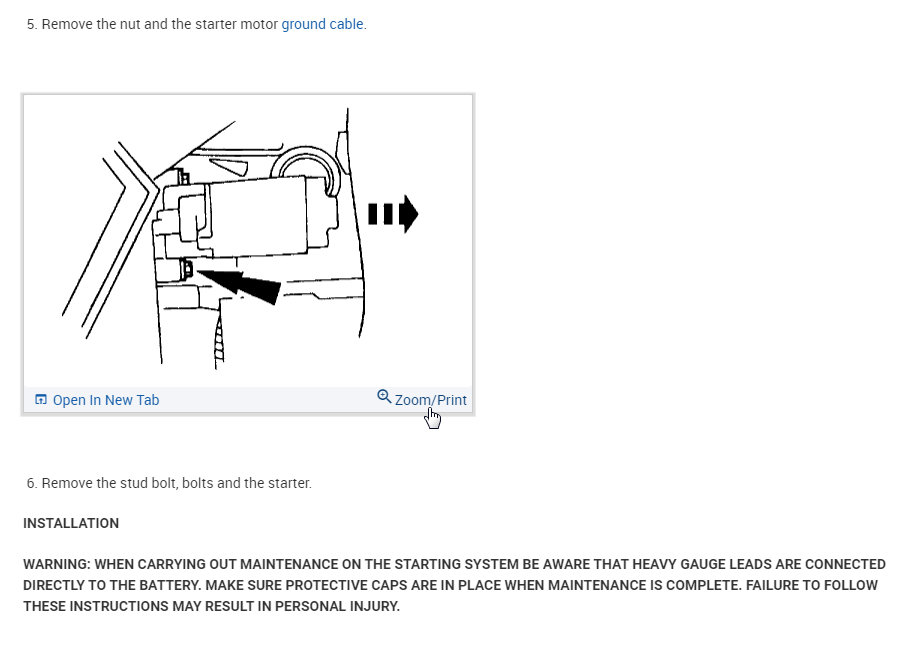 5. Remove the nut and the starter motor ground cable.

Open In New Tab

Zoom/Print

6. Remove the stud bolt, bolts and the starter.

INSTALLATION

WARNING: WHEN CARRYING OUT MAINTENANCE ON THE STARTING SYSTEM BE AWARE THAT HEAVY GAUGE LEADS ARE CONNECTED DIRECTLY TO THE BATTERY. MAKE SURE PROTECTIVE CAPS ARE IN PLACE WHEN MAINTENANCE IS COMPLETE. FAILURE TO FOLLOW THESE INSTRUCTIONS MAY RESULT IN PERSONAL INJURY.