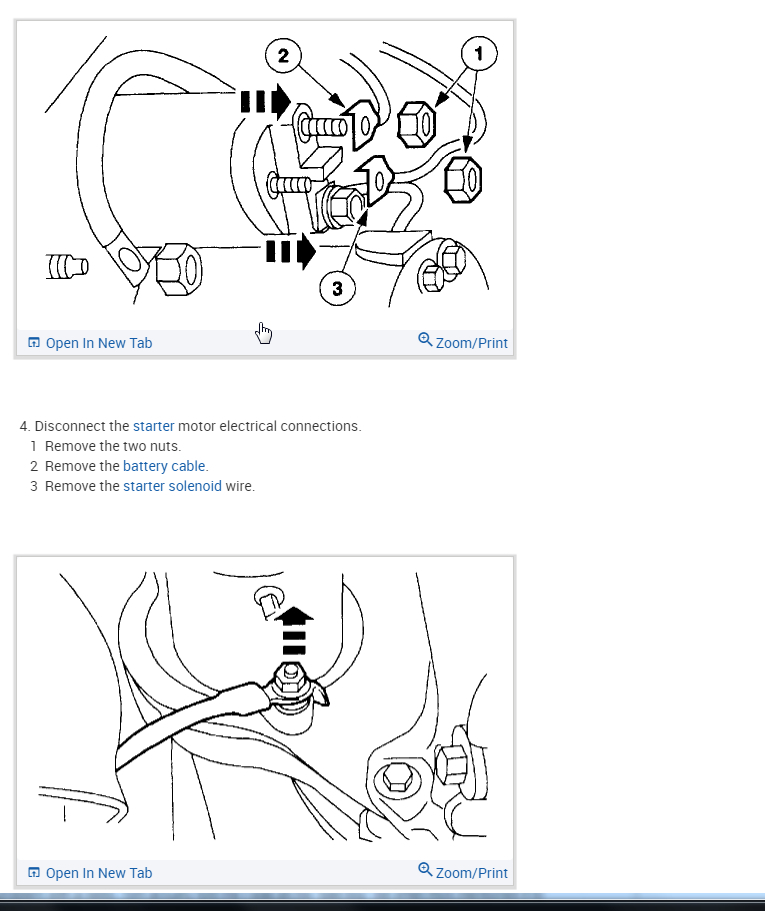 2
1
3

Open In New Tab
Zoom/Print

4. Disconnect the starter motor electrical connections.
1 Remove the two nuts.
2 Remove the battery cable.
3 Remove the starter solenoid wire.

Open In New Tab
Zoom/Print