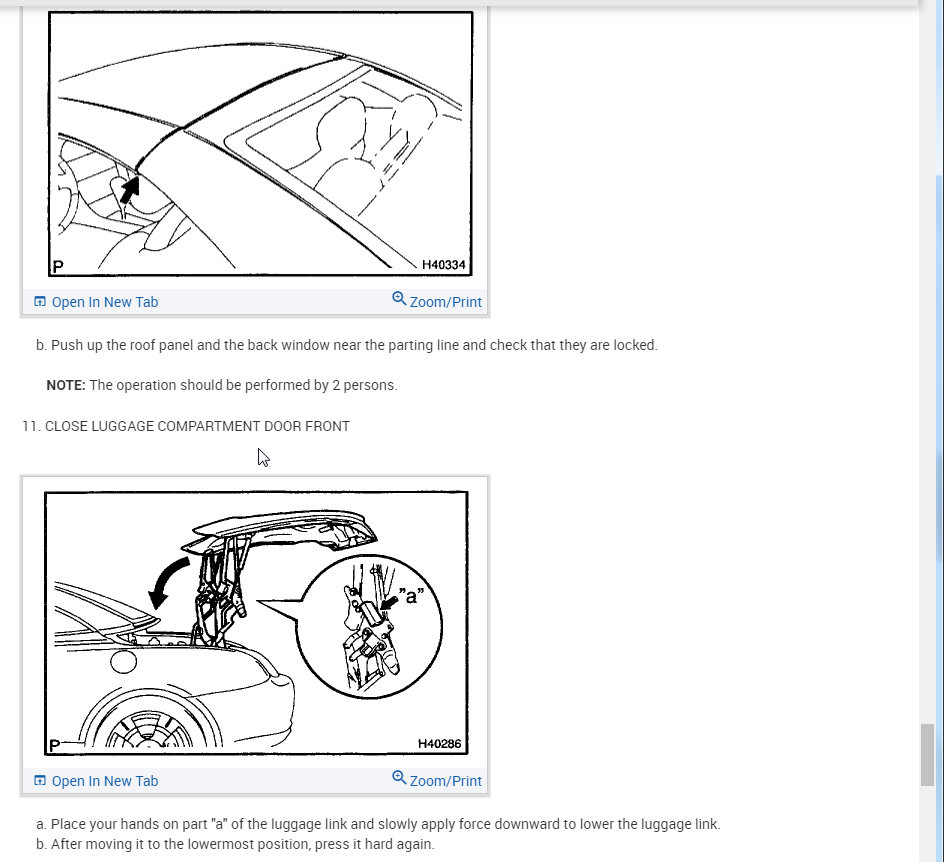 P

H40334

Open In New Tab

Zoom/Print

b. Push up the roof panel and the back window near the parting line and check that they are locked.

NOTE: The operation should be performed by 2 persons.

11. CLOSE LUGGAGE COMPARTMENT DOOR FRONT

"a"

P

H40286

Open In New Tab

Zoom/Print

a. Place your hands on part "a" of the luggage link and slowly apply force downward to lower the luggage link.
b. After moving it to the lowermost position, press it hard again.