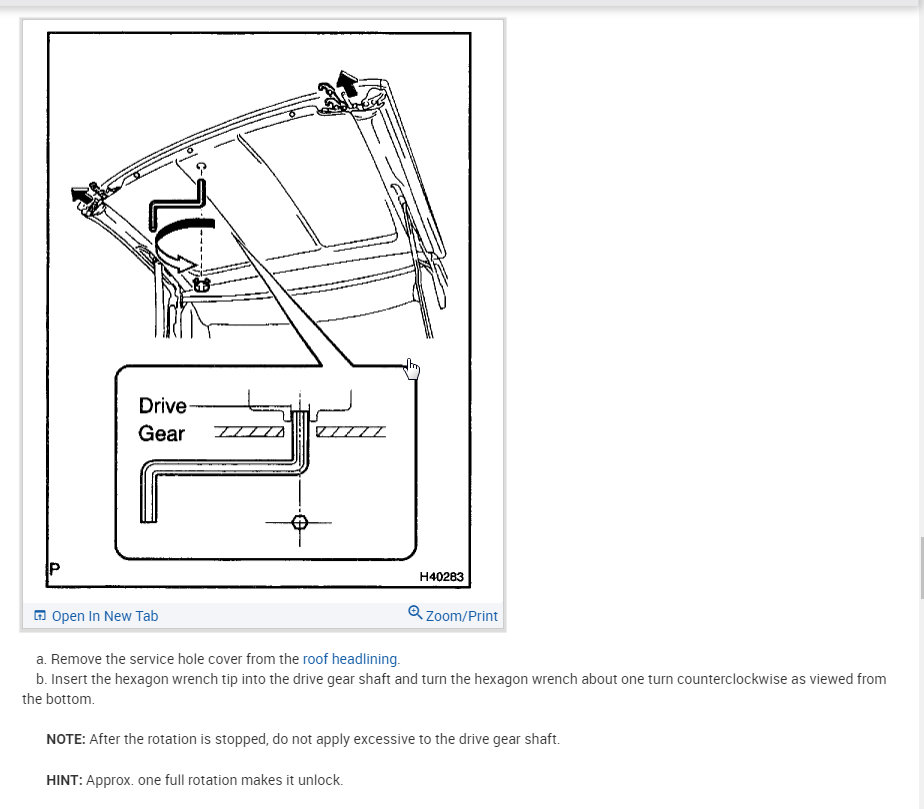 Drive Gear

P

H40283

Open In New Tab

Zoom/Print

a. Remove the service hole cover from the roof headlining.

b. Insert the hexagon wrench tip into the drive gear shaft and turn the hexagon wrench about one turn counterclockwise as viewed from the bottom.

NOTE: After the rotation is stopped, do not apply excessive to the drive gear shaft.

HINT: Approx. one full rotation makes it unlock.