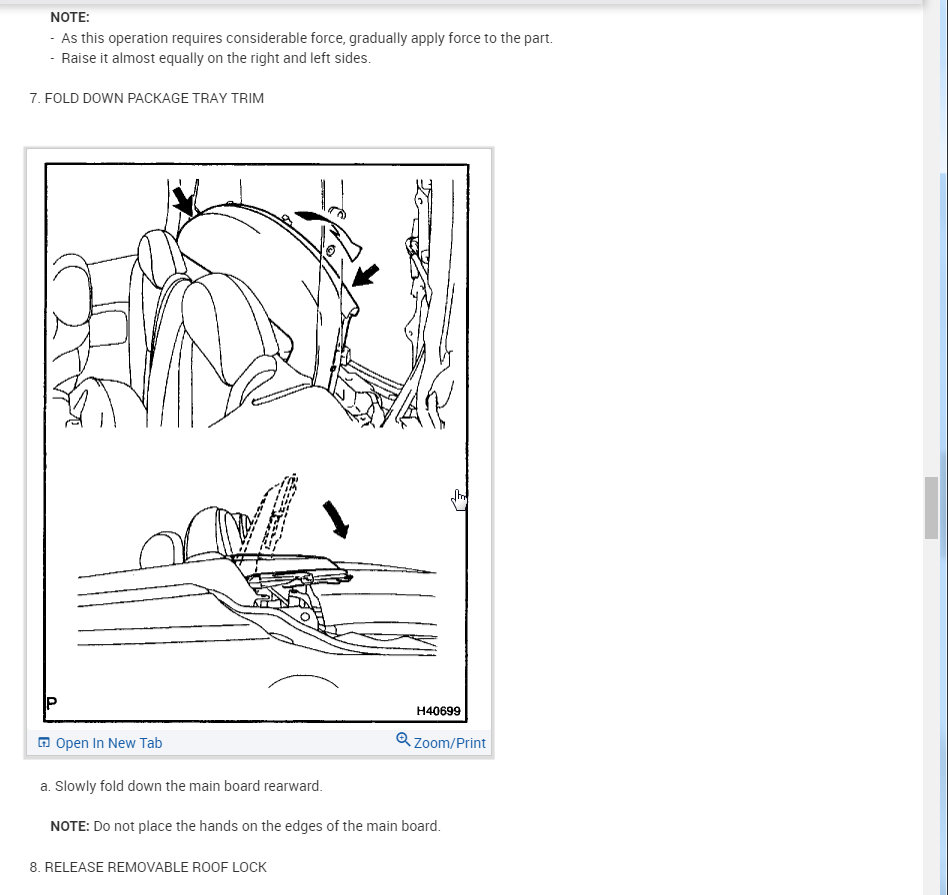 NOTE:
- As this operation requires considerable force, gradually apply force to the part.
- Raise it almost equally on the right and left sides.

7. FOLD DOWN PACKAGE TRAY TRIM

P

H40699

Open In New Tab

Zoom/Print

a. Slowly fold down the main board rearward.

NOTE: Do not place the hands on the edges of the main board.

8. RELEASE REMOVABLE ROOF LOCK