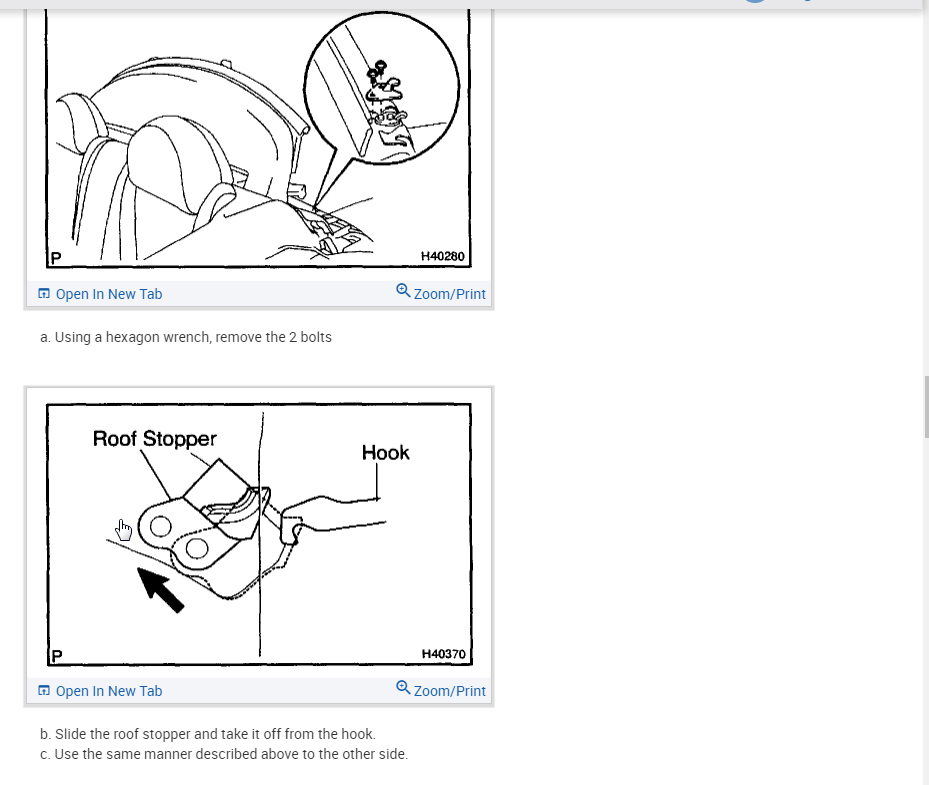 P

H40280

Open In New Tab

Zoom/Print

a. Using a hexagon wrench, remove the 2 bolts

Roof Stopper

Hook

P

H40370

Open In New Tab

Zoom/Print

b. Slide the roof stopper and take it off from the hook.
c. Use the same manner described above to the other side.