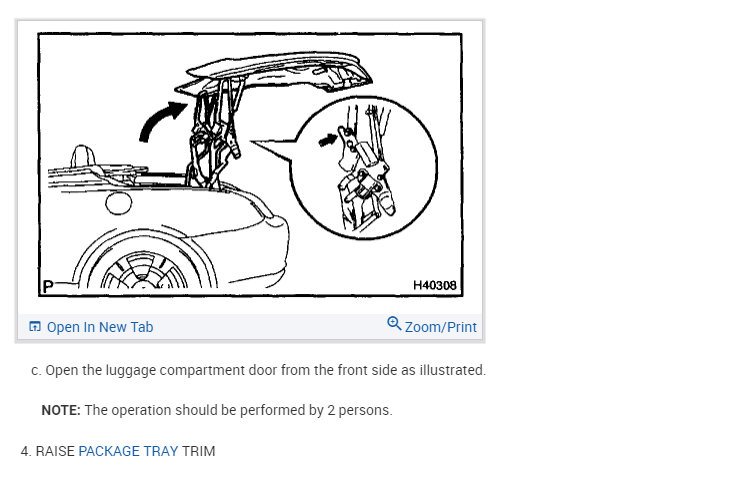 P
H40308

Open In New Tab
Zoom/Print

c. Open the luggage compartment door from the front side as illustrated.

NOTE: The operation should be performed by 2 persons.

4. RAISE PACKAGE TRAY TRIM