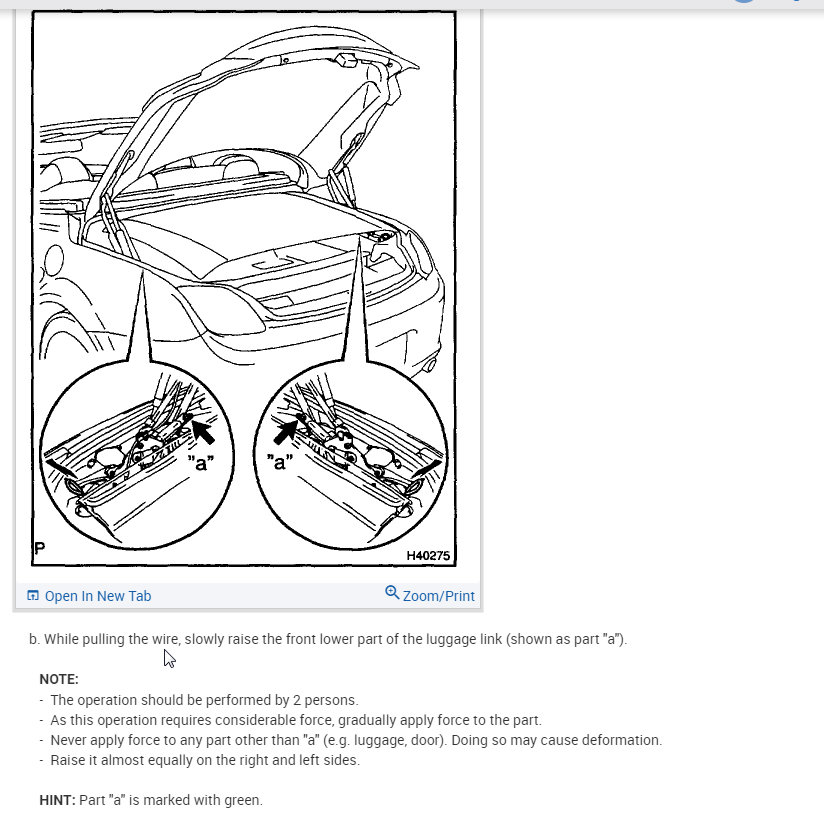 "a"

"a"

P

H40275

Open In New Tab

Zoom/Print

b. While pulling the wire, slowly raise the front lower part of the luggage link (shown as part "a").

NOTE:
- The operation should be performed by 2 persons.
- As this operation requires considerable force, gradually apply force to the part.
- Never apply force to any part other than "a" (e.g. luggage, door). Doing so may cause deformation.
- Raise it almost equally on the right and left sides.

HINT: Part "a" is marked with green.