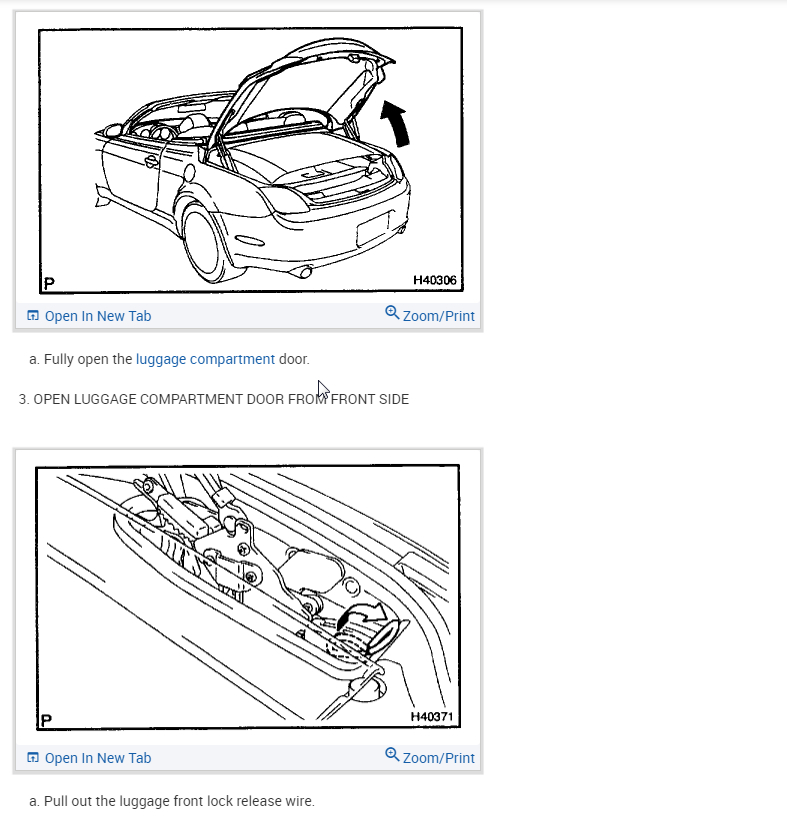 P

H40306

Open In New Tab

Zoom/Print

a. Fully open the luggage compartment door.

3. OPEN LUGGAGE COMPARTMENT DOOR FROM FRONT SIDE

P

H40371

Open In New Tab

Zoom/Print

a. Pull out the luggage front lock release wire.