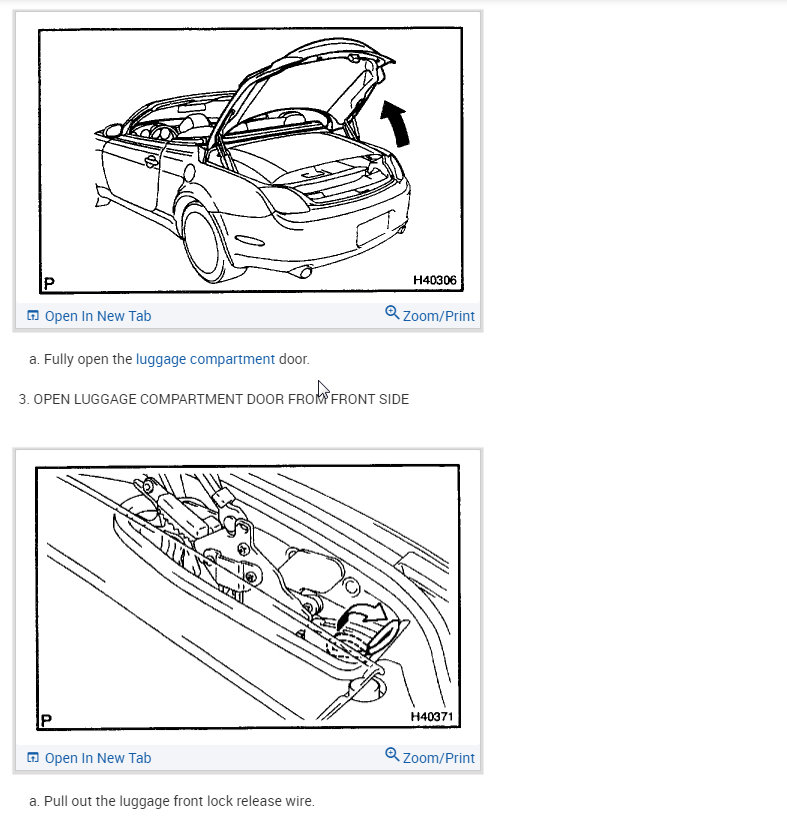 P

H40306

Open In New Tab

Zoom/Print

a. Fully open the luggage compartment door.

3. OPEN LUGGAGE COMPARTMENT DOOR FROM FRONT SIDE

P

H40371

Open In New Tab

Zoom/Print

a. Pull out the luggage front lock release wire.