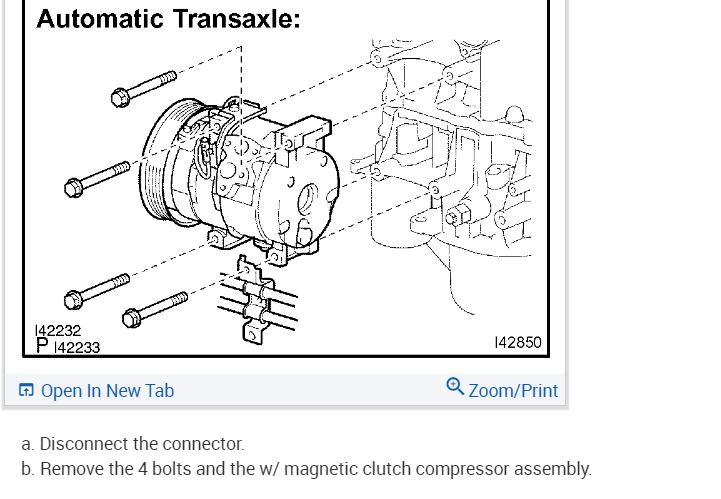 Automatic Transaxle:

I42232
P I42233

I42850

Open In New Tab

Zoom/Print

a. Disconnect the connector.

b. Remove the 4 bolts and the w/ magnetic clutch compressor assembly.