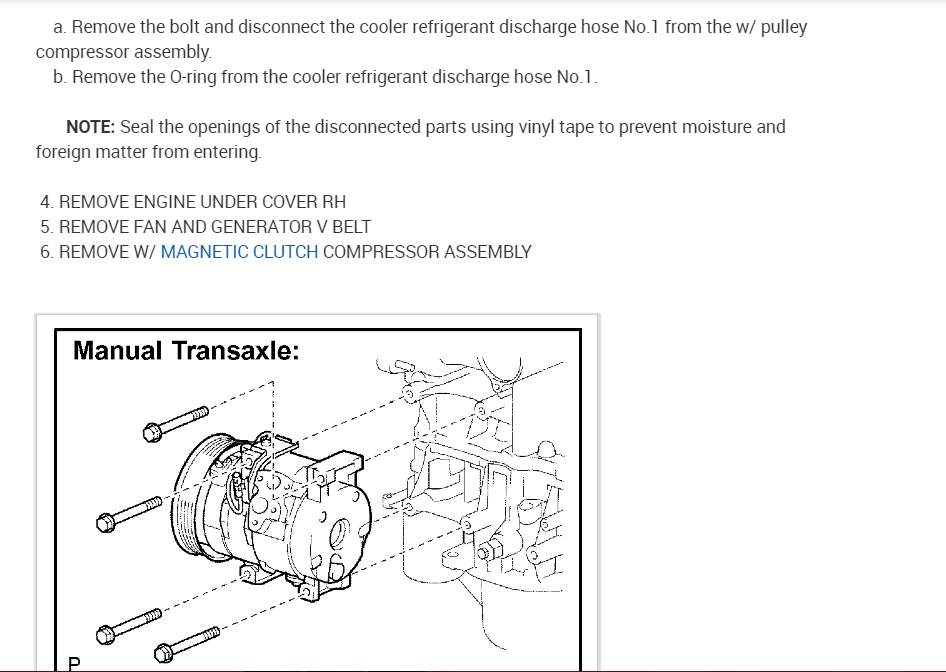 a. Remove the bolt and disconnect the cooler refrigerant discharge hose No.1 from the w/ pulley compressor assembly.
b. Remove the O-ring from the cooler refrigerant discharge hose No.1.

NOTE: Seal the openings of the disconnected parts using vinyl tape to prevent moisture and foreign matter from entering.

4. REMOVE ENGINE UNDER COVER RH
5. REMOVE FAN AND GENERATOR V BELT
6. REMOVE W/ MAGNETIC CLUTCH COMPRESSOR ASSEMBLY

Manual Transaxle:

P