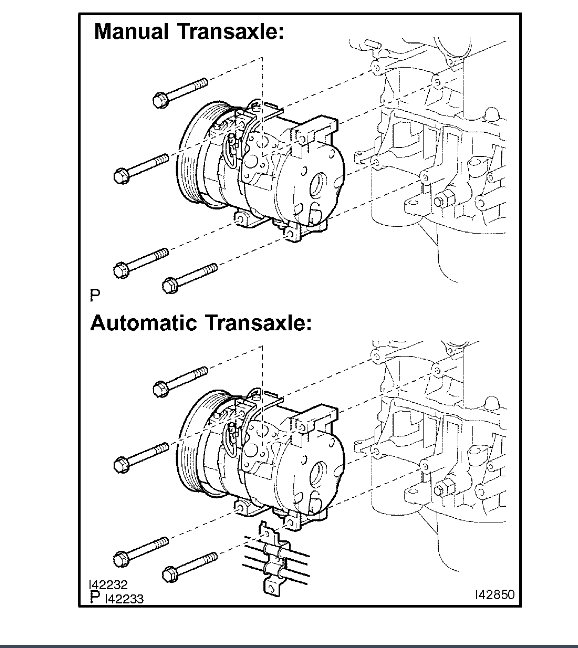 Manual Transaxle:

P

Automatic Transaxle:

I42232
P I42233

I42850