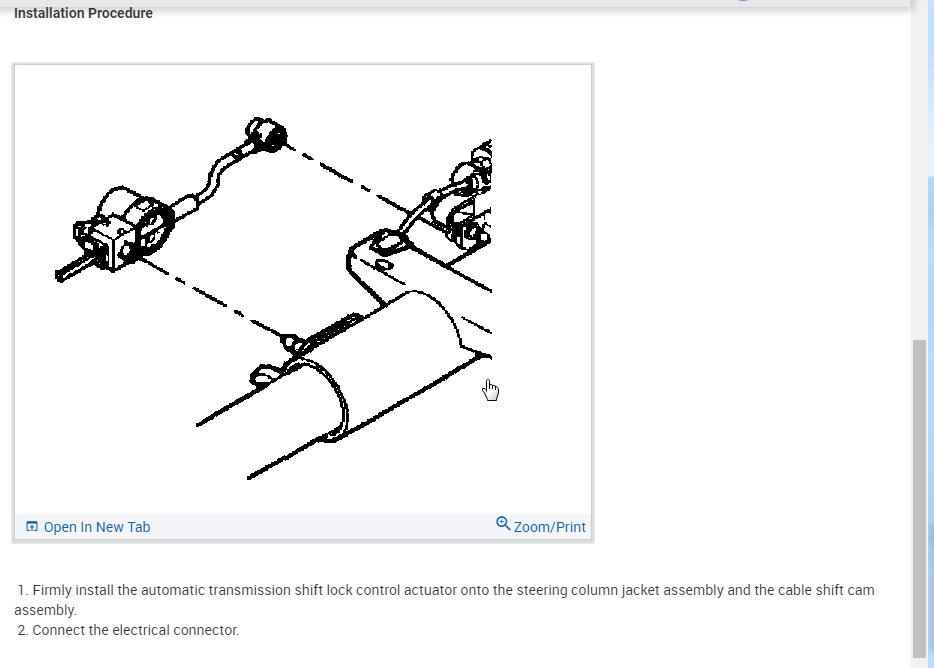 Installation Procedure

Open In New Tab

Zoom/Print

1. Firmly install the automatic transmission shift lock control actuator onto the steering column jacket assembly and the cable shift cam assembly.
2. Connect the electrical connector.