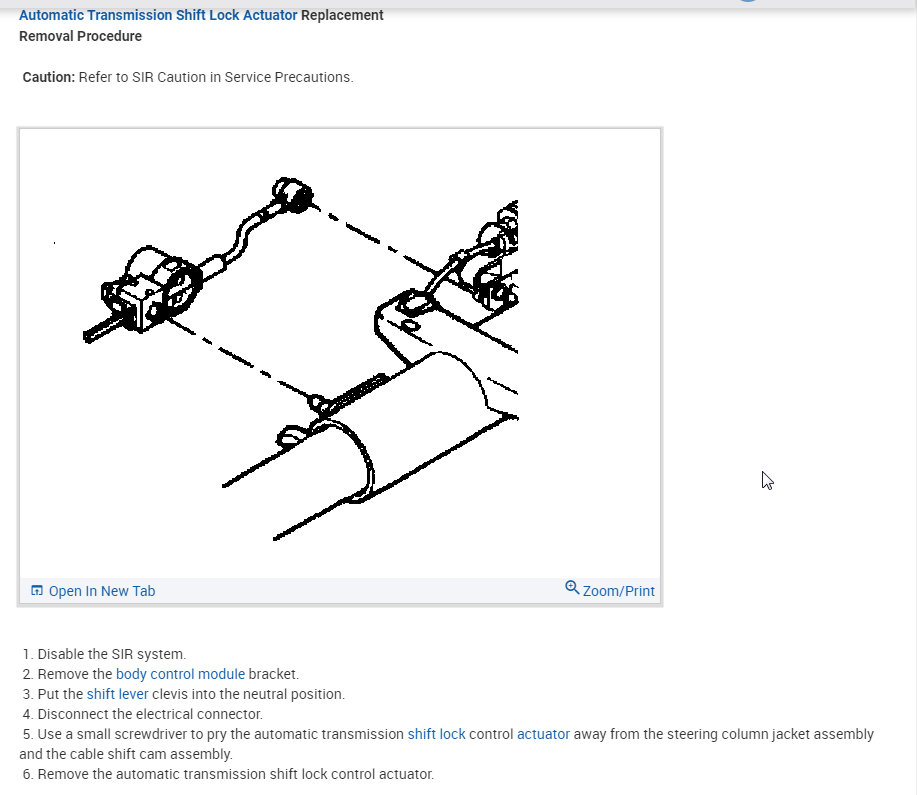 Automatic Transmission Shift Lock Actuator Replacement
Removal Procedure

Caution: Refer to SIR Caution in Service Precautions.

Open In New Tab
Zoom/Print

1. Disable the SIR system.
2. Remove the body control module bracket.
3. Put the shift lever clevis into the neutral position.
4. Disconnect the electrical connector.
5. Use a small screwdriver to pry the automatic transmission shift lock control actuator away from the steering column jacket assembly and the cable shift cam assembly.
6. Remove the automatic transmission shift lock control actuator.