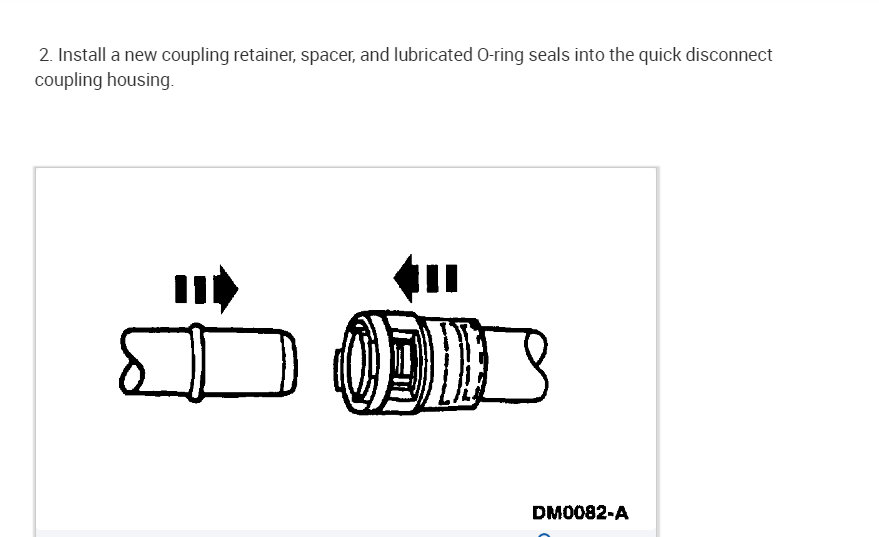 2. Install a new coupling retainer, spacer, and lubricated O-ring seals into the quick disconnect coupling housing.

DM0082-A