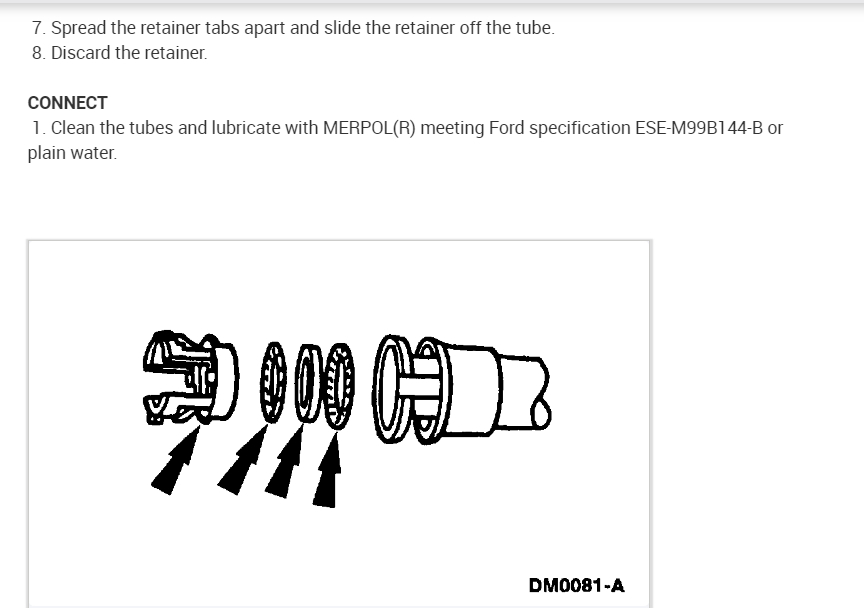 7. Spread the retainer tabs apart and slide the retainer off the tube.
8. Discard the retainer.

CONNECT
1. Clean the tubes and lubricate with MERPOL(R) meeting Ford specification ESE-M99B144-B or plain water.

DM0081-A