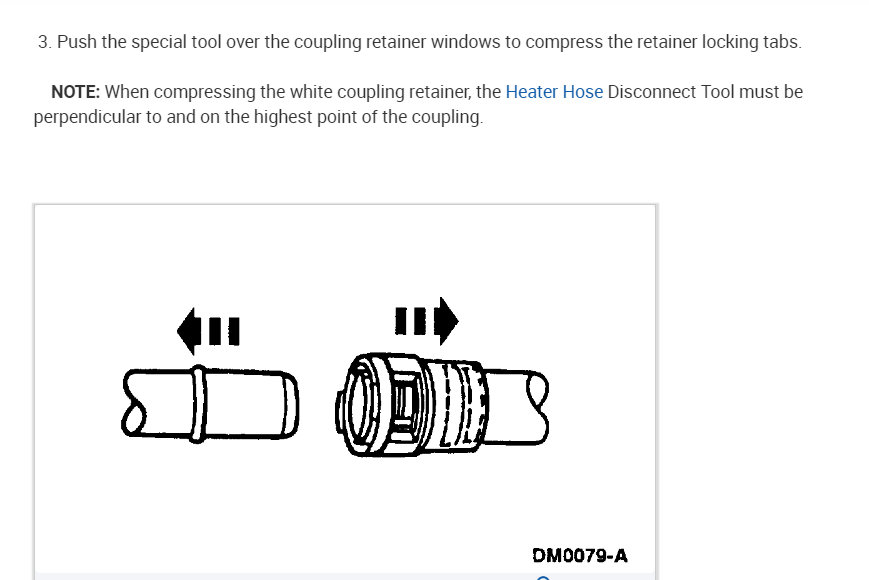 3. Push the special tool over the coupling retainer windows to compress the retainer locking tabs.

NOTE: When compressing the white coupling retainer, the Heater Hose Disconnect Tool must be perpendicular to and on the highest point of the coupling.

DM0079-A